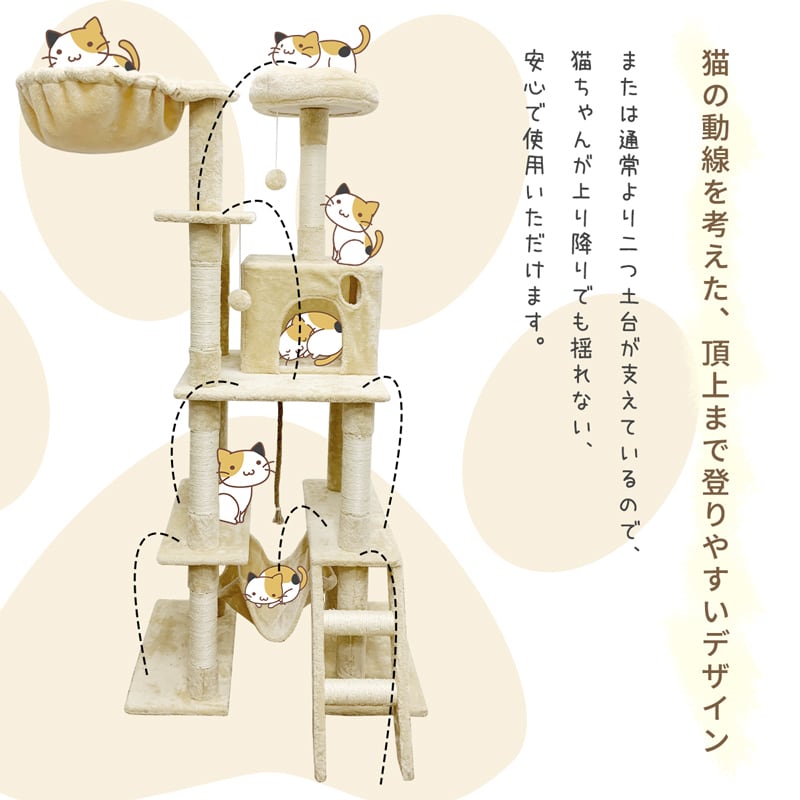 猫の動線を考えた、頂上まで登りやすいデザイン

または通常より二つ土台が支えているので、猫ちゃんが上り降りでも揺れない、安心で使用いただけます。