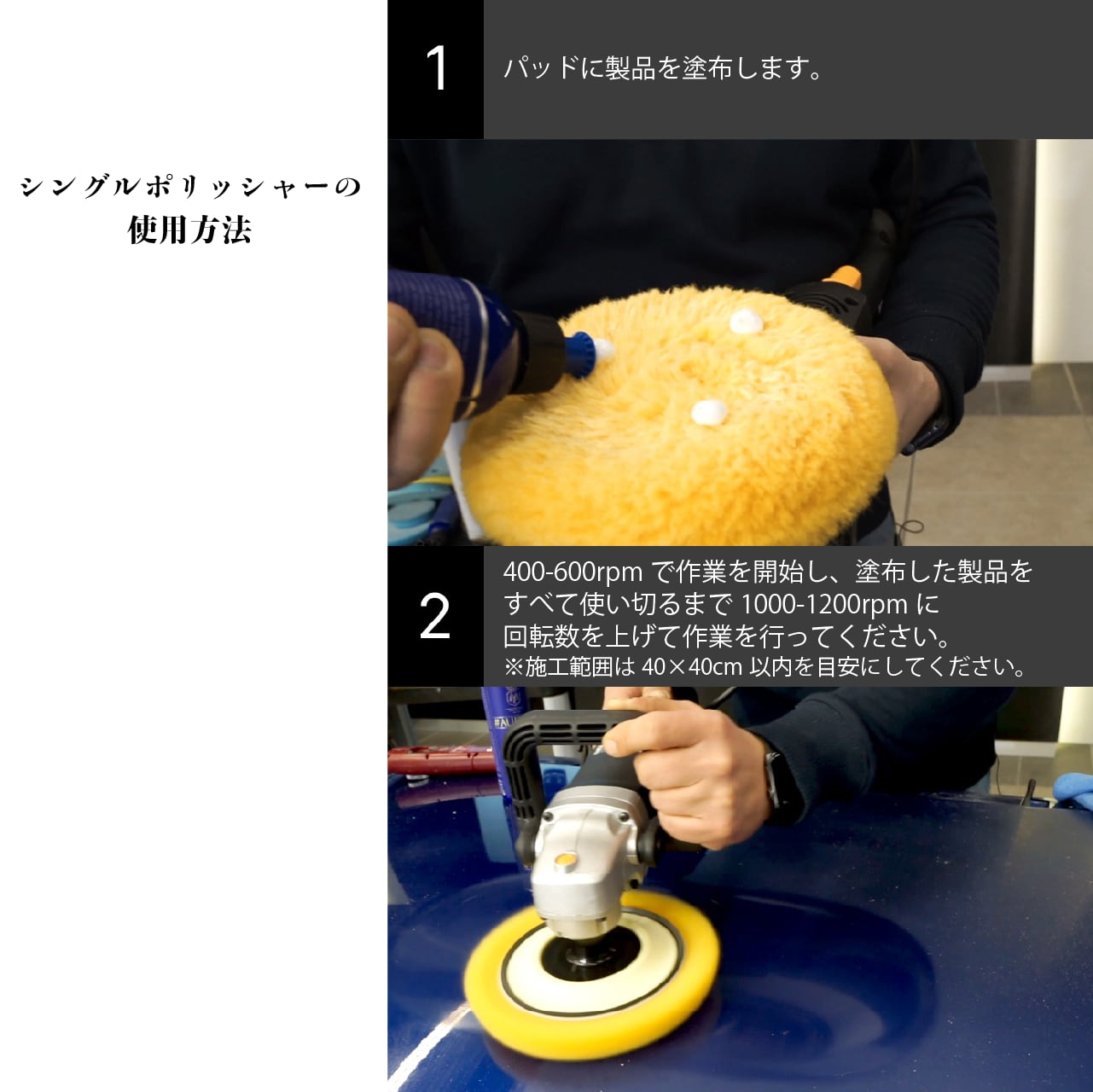 シングルポリッシャーの
使用方法

1

パッドに製品を塗布します。

2

400-600rpm で作業を開始し、塗布した製品をすべて使い切るまで 1000-1200rpm に回転数を上げて作業を行ってください。
※施工範囲は 40×40cm 以内を目安にしてください。