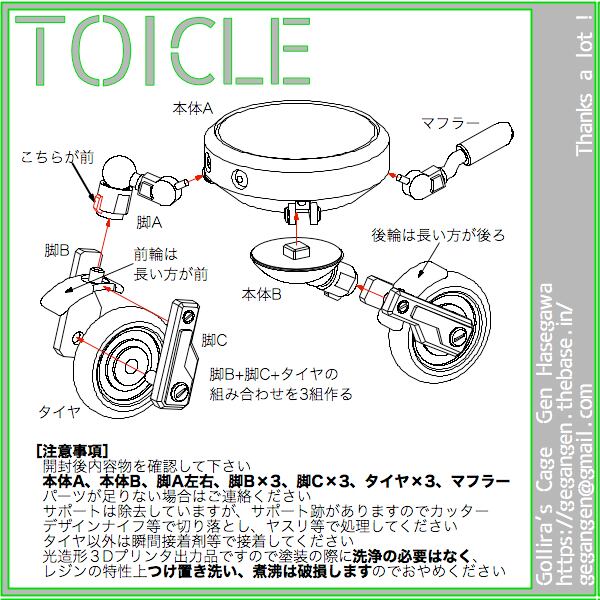 TOICLE

本体A

マフラー

こちらが前

脚A

後輪は長い方が後ろ

脚B

前輪は
長い方が前

本体B

脚C

脚B+脚C+タイヤの
組み合わせを3組作る

タイヤ

[注意事項]
開封後内容物を確認して下さい
本体A、本体B、脚A左右、脚B×3、脚C×3、タイヤ×3、マフラー
パーツが足りない場合はご連絡ください
サポートは除去していますが、サポート跡がありますのでカッター
デザインナイフ等で切り落とし、ヤスリ等で処理してください
タイヤ以外は瞬間接着剤等で接着してください
光造形３Dプリンタ出力品ですので塗装の際に洗浄の必要はなく、
レジンの特性上つけ置き洗い、煮沸は破損しますのでおやめください

Thanks a lot !

Gollira's Cage Gen Hasegawa
https://gegangen.thebase.in/
gegangen@gmail.com