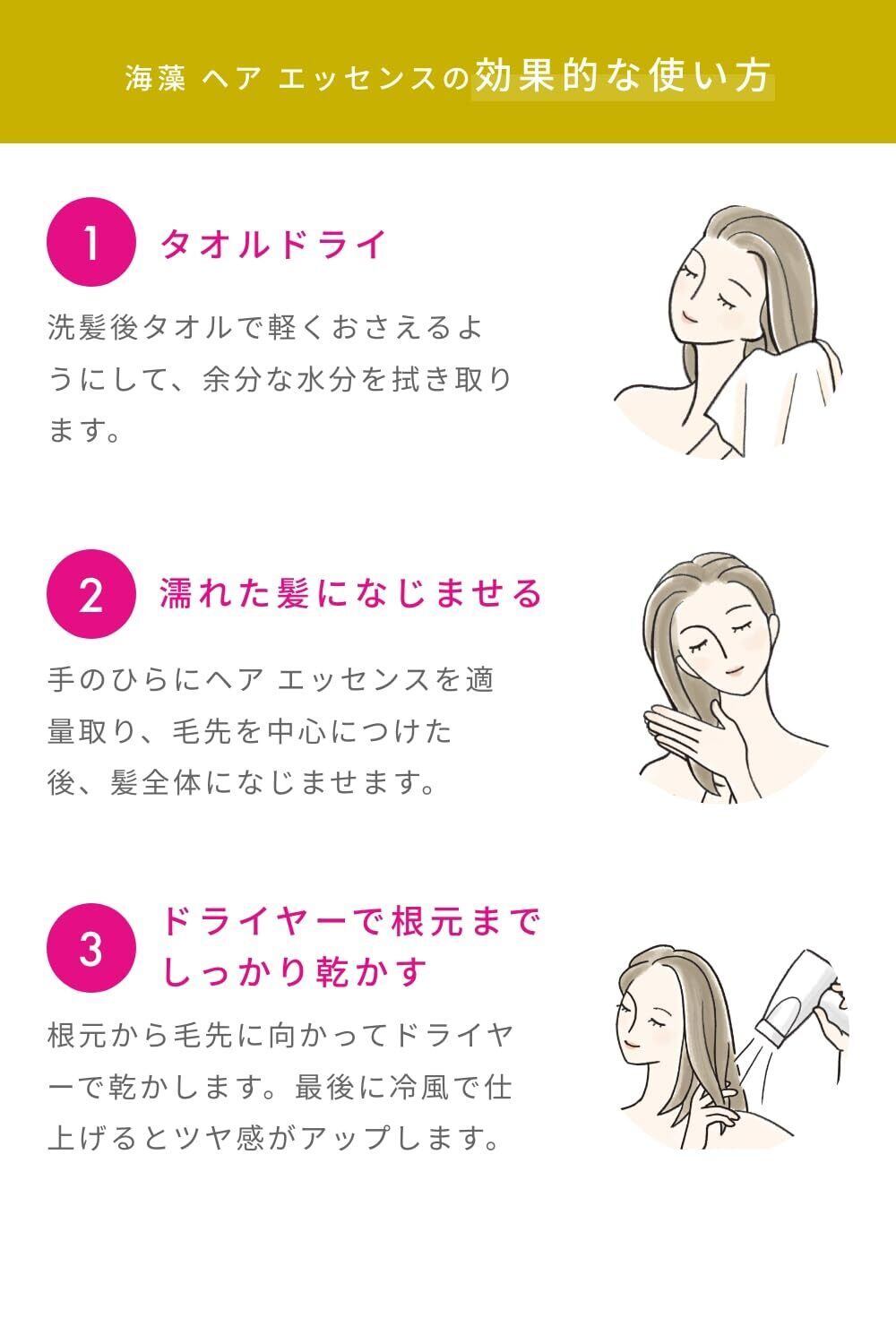 海藻 ヘア エッセンスの効果的な使い方

1 タオルドライ

洗髪後タオルで軽くおさえるようにして、余分な水分を拭き取ります。

2 濡れた髪になじませる

手のひらにヘア エッセンスを適量取り、毛先を中心につけた後、髪全体になじませます。

3 ドライヤーで根元までしっかり乾かす

根元から毛先に向かってドライヤーで乾かします。最後に冷風で仕上げるとツヤ感がアップします。