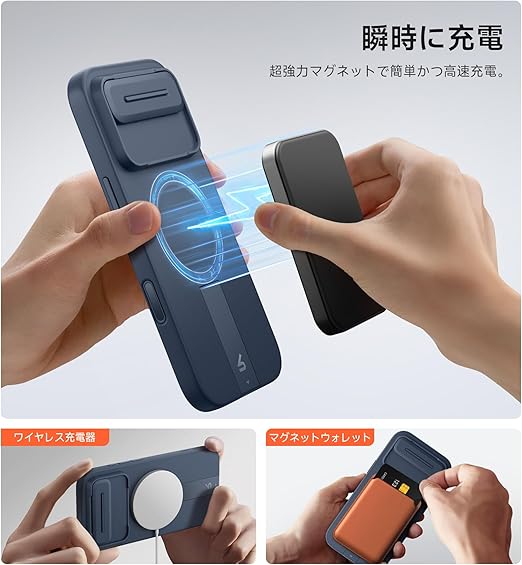 瞬時に充電

超強力マグネットで簡単かつ高速充電。

ワイヤレス充電器

マグネットウォレット