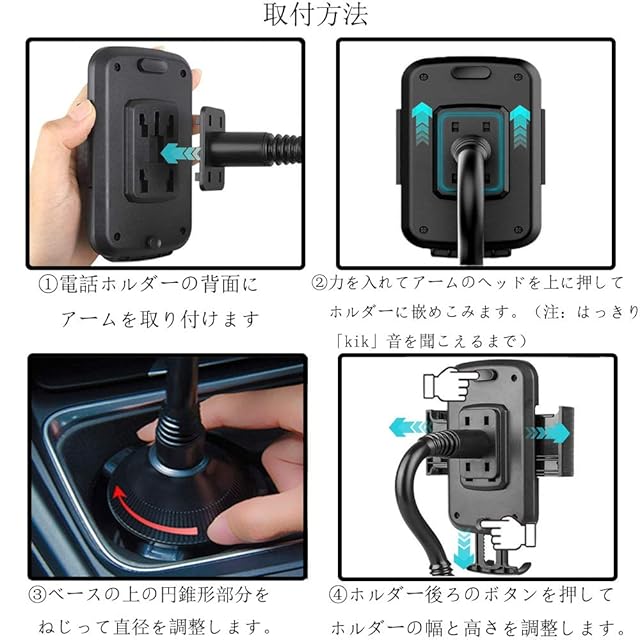 取付方法

①電話ホルダーの背面にアームを取り付けます

②力を入れてアームのヘッドを上に押してホルダーに嵌めこみます。（注：はっきり「kik」音を聞こえるまで）

③ベースの上の円錐形部分をねじって直径を調整します。

④ホルダー後ろのボタンを押してホルダーの幅と高さを調整します。