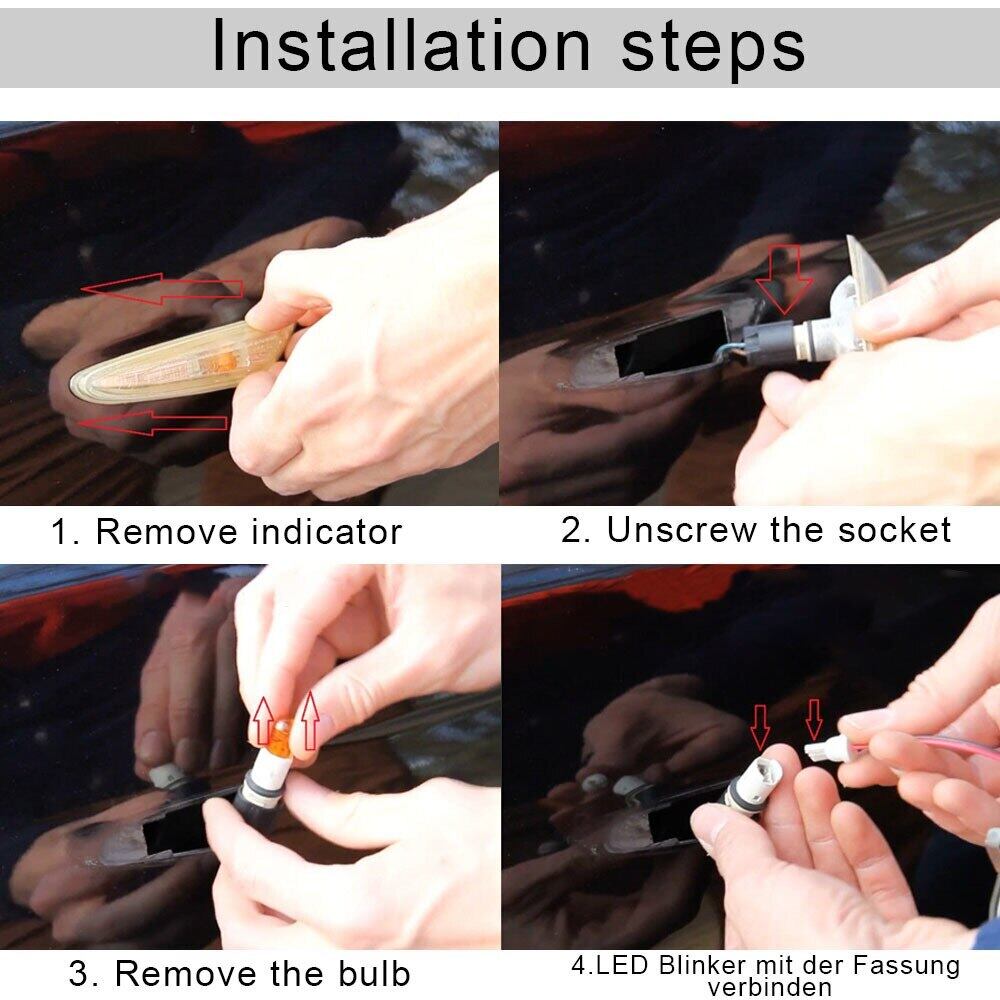 Installation steps

1. Remove indicator

2. Unscrew the socket

3. Remove the bulb

4.LED Blinker mit der Fassung verbinden