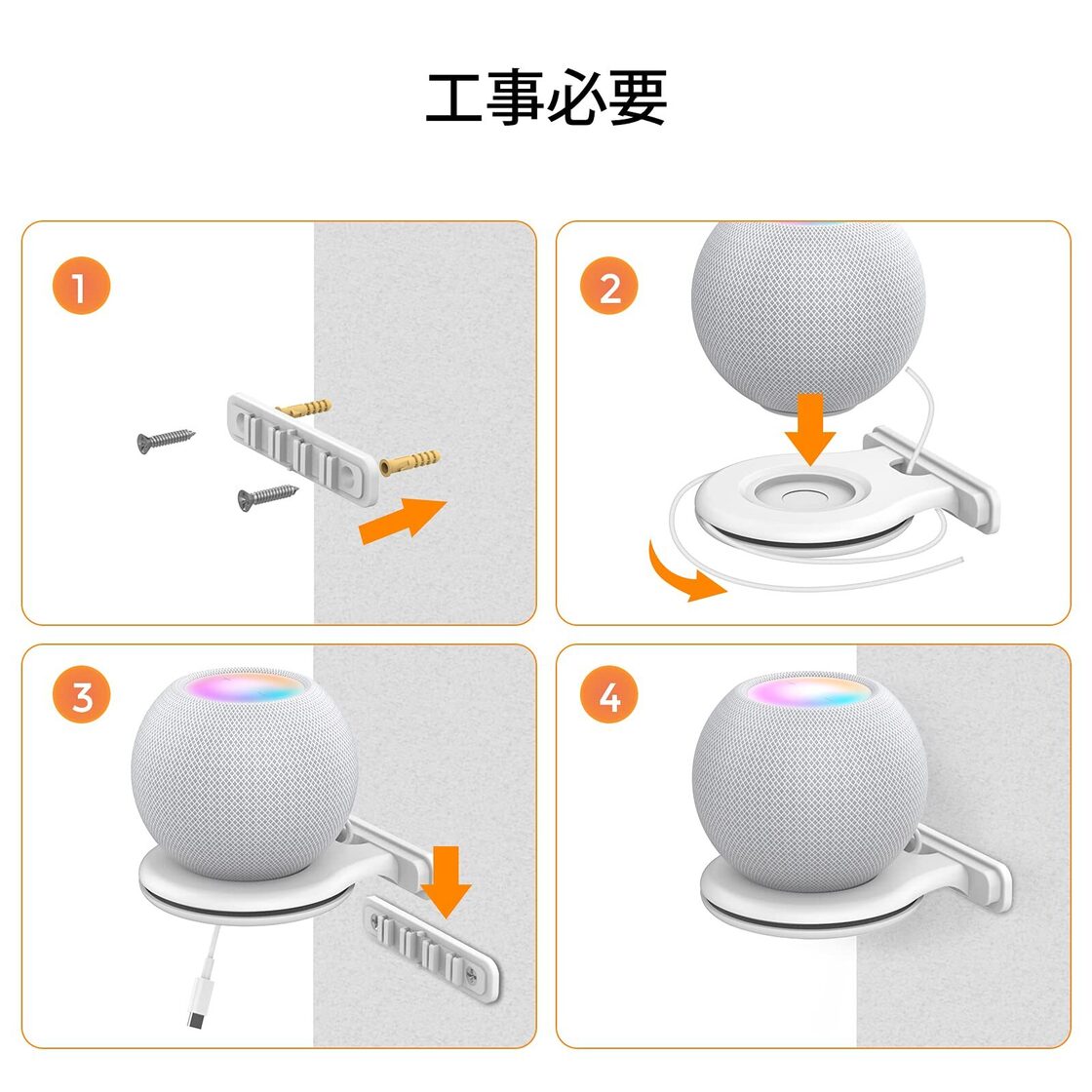 工事必要

1

2

3

4