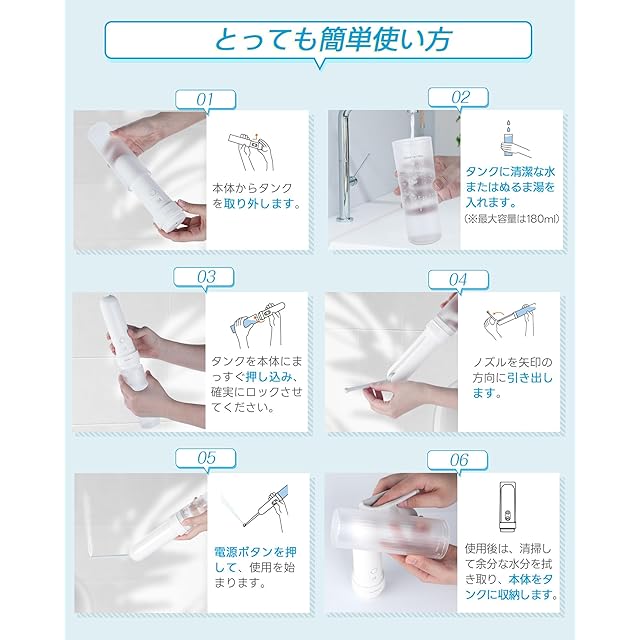 とっても簡単使い方

01

本体からタンクを取り外します。

02

タンクに清潔な水またはぬるま湯を入れます。
（※最大容量は180ml）

03

タンクを本体にまっすぐ押し込み、確実にロックさせてください。

04

ノズルを矢印の方向に引き出します。

05

電源ボタンを押して、使用を始まります。

06

使用後は、清掃して余分な水分を拭き取り、本体をタンクに収納します。