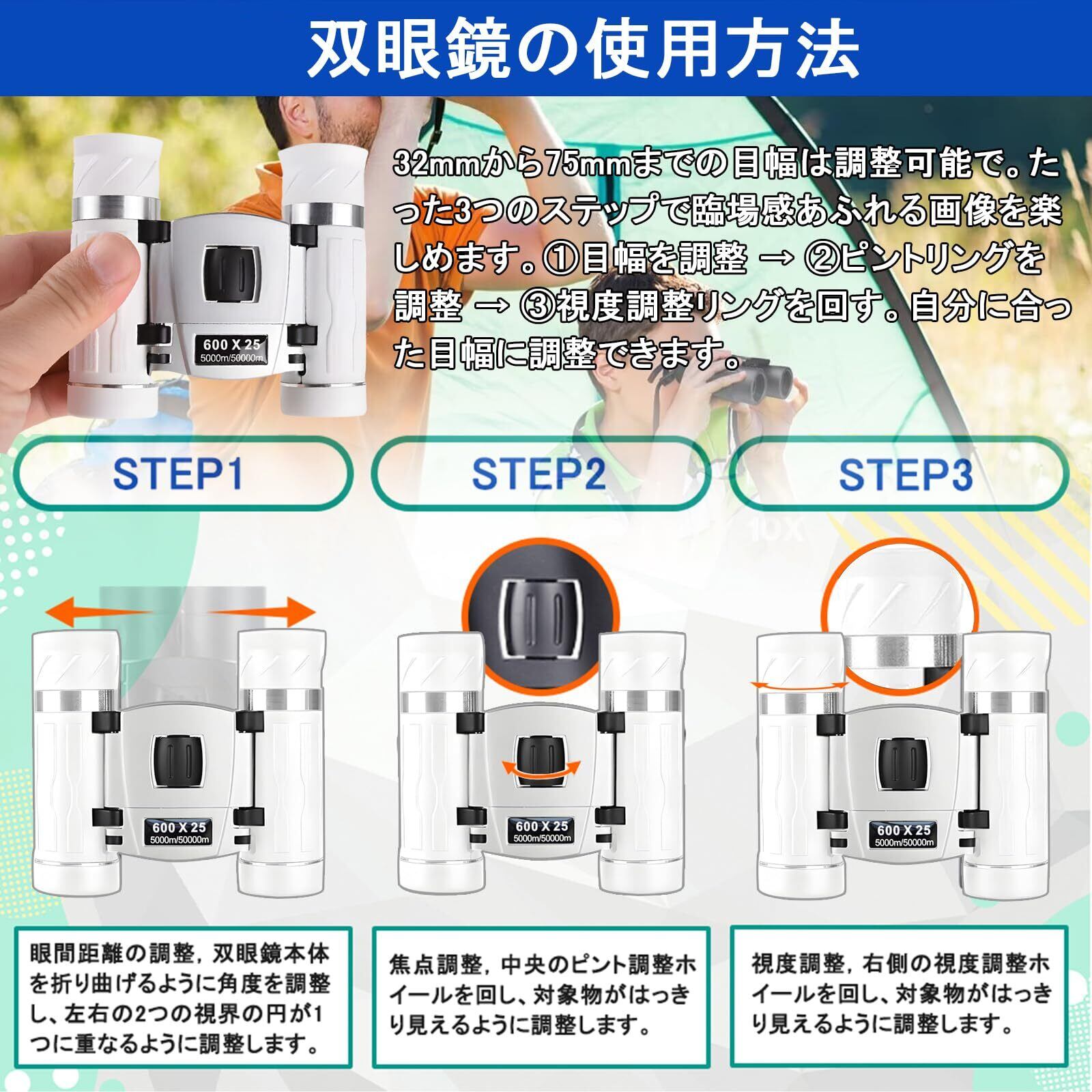 双眼鏡の使用方法

600 X 25
5000m/50000m

32mmから75mmまでの目幅は調整可能で。たった3つのステップで臨場感あふれる画像を楽しめます。①目幅を調整 → ②ピントリングを調整 → ③視度調整リングを回す。自分に合った目幅に調整できます。

STEP1

STEP2

STEP3

10X

600 X 25
5000m/50000m

600 X 25
5000m/50000m

600 X 25
5000m/50000m

眼間距離の調整，双眼鏡本体を折り曲げるように角度を調整し、左右の2つの視界の円が1つに重なるように調整します。

焦点調整，中央のピント調整ホイールを回し、対象物がはっきり見えるように調整します。

視度調整，右側の視度調整ホイールを回し、対象物がはっきり見えるように調整します。