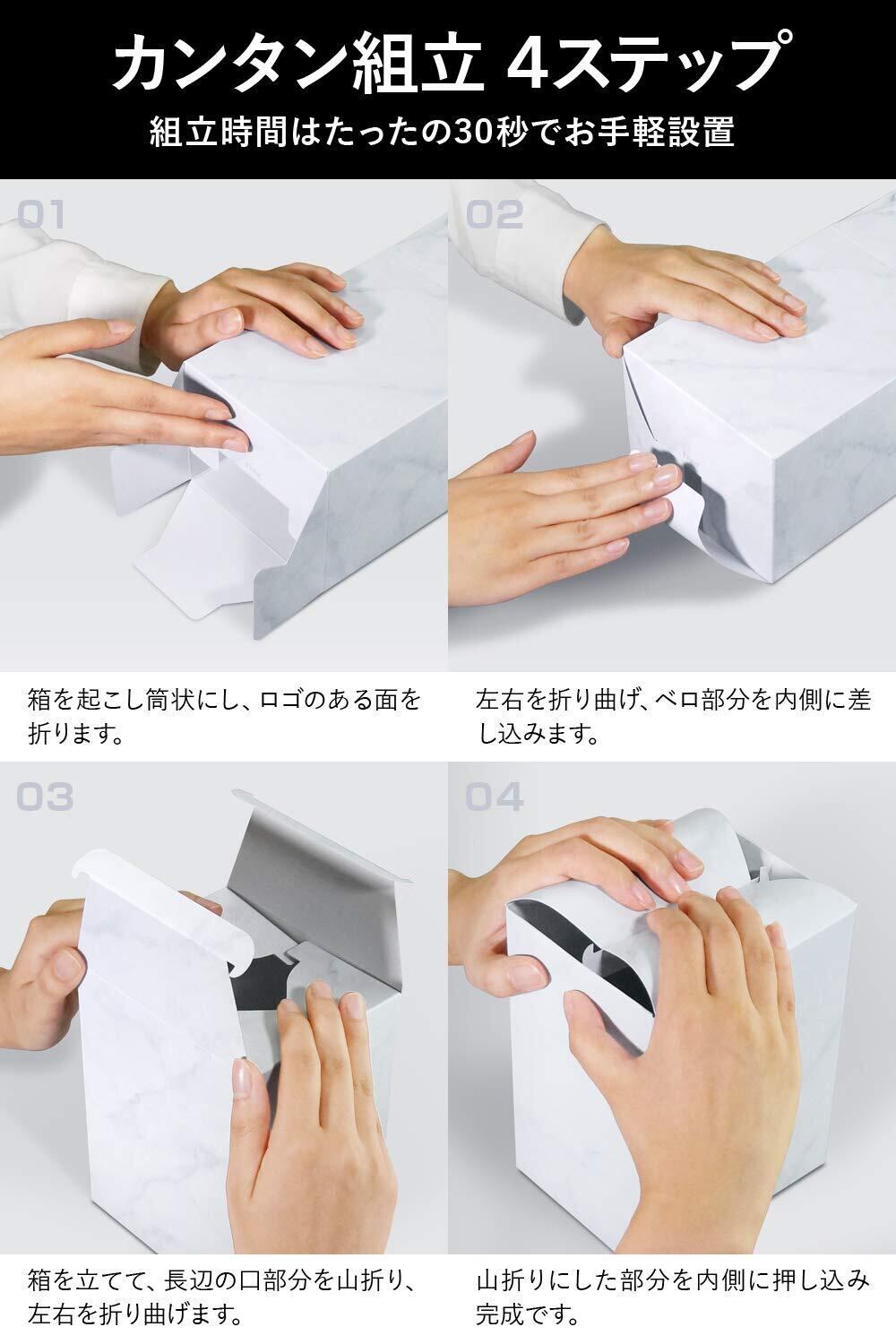 カンタン組立 4ステップ
組立時間はたったの30秒でお手軽設置

01

箱を起こし筒状にし、ロゴのある面を折ります。

02

左右を折り曲げ、ベロ部分を内側に差し込みます。

03

箱を立てて、長辺の口部分を山折り、左右を折り曲げます。

04

山折りにした部分を内側に押し込み完成です。