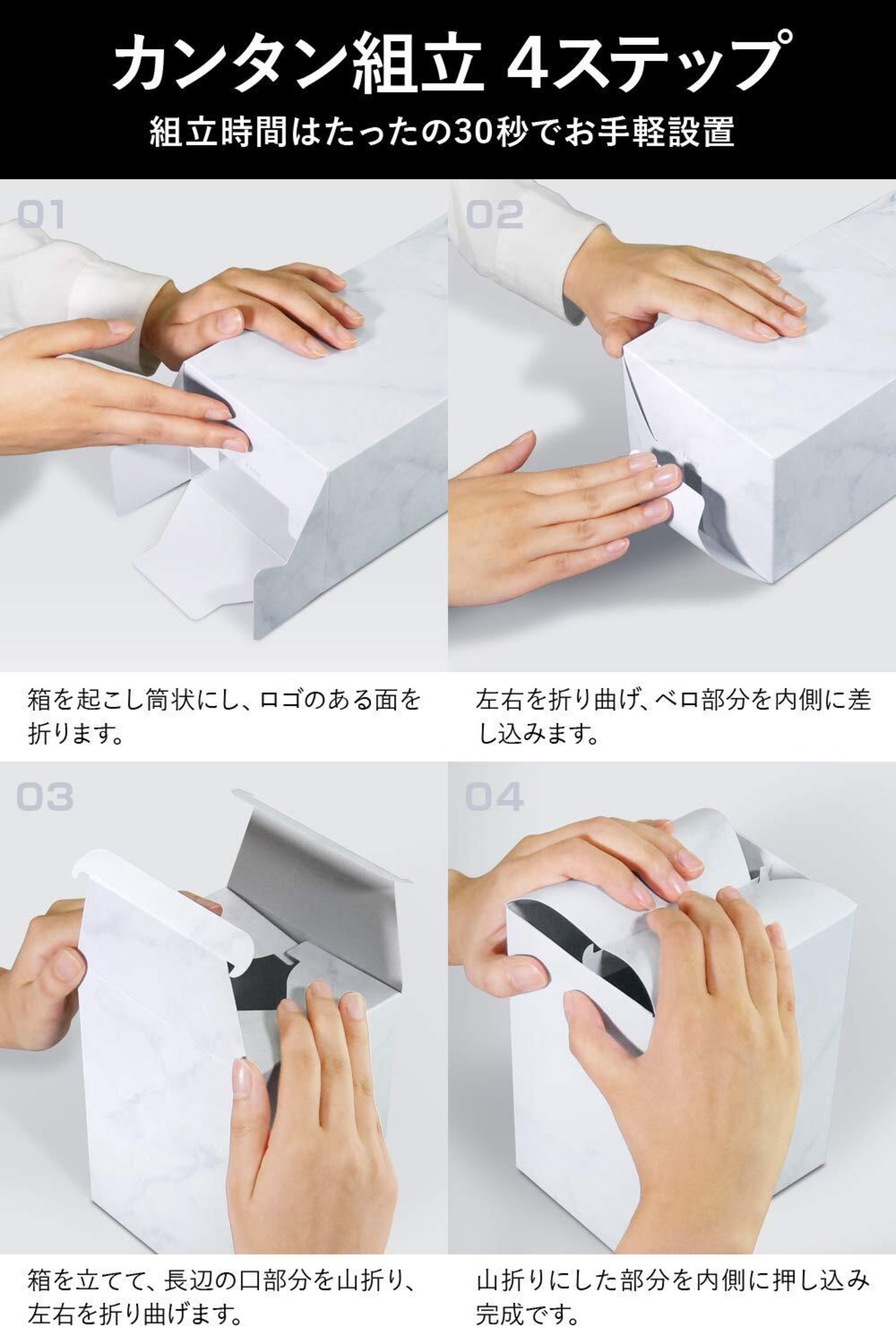 カンタン組立 4ステップ

組立時間はたったの30秒でお手軽設置

01

箱を起こし筒状にし、ロゴのある面を折ります。

02

左右を折り曲げ、ベロ部分を内側に差し込みます。

03

箱を立てて、長辺の口部分を山折り、左右を折り曲げます。

04

山折りにした部分を内側に押し込み完成です。