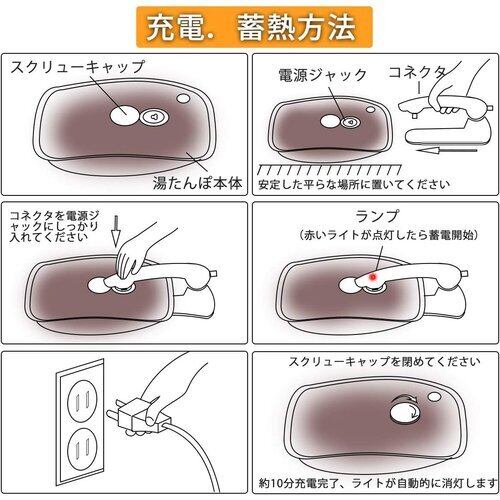 充電．蓄熱方法

スクリューキャップ

湯たんぽ本体

電源ジャック

コネクタ

安定した平らな場所に置いてください

コネクタを電源ジャックにしっかり入れてください

ランプ

（赤いライトが点灯したら蓄電開始）

スクリューキャップを閉めてください

約10分充電完了、ライトが自動的に消灯します