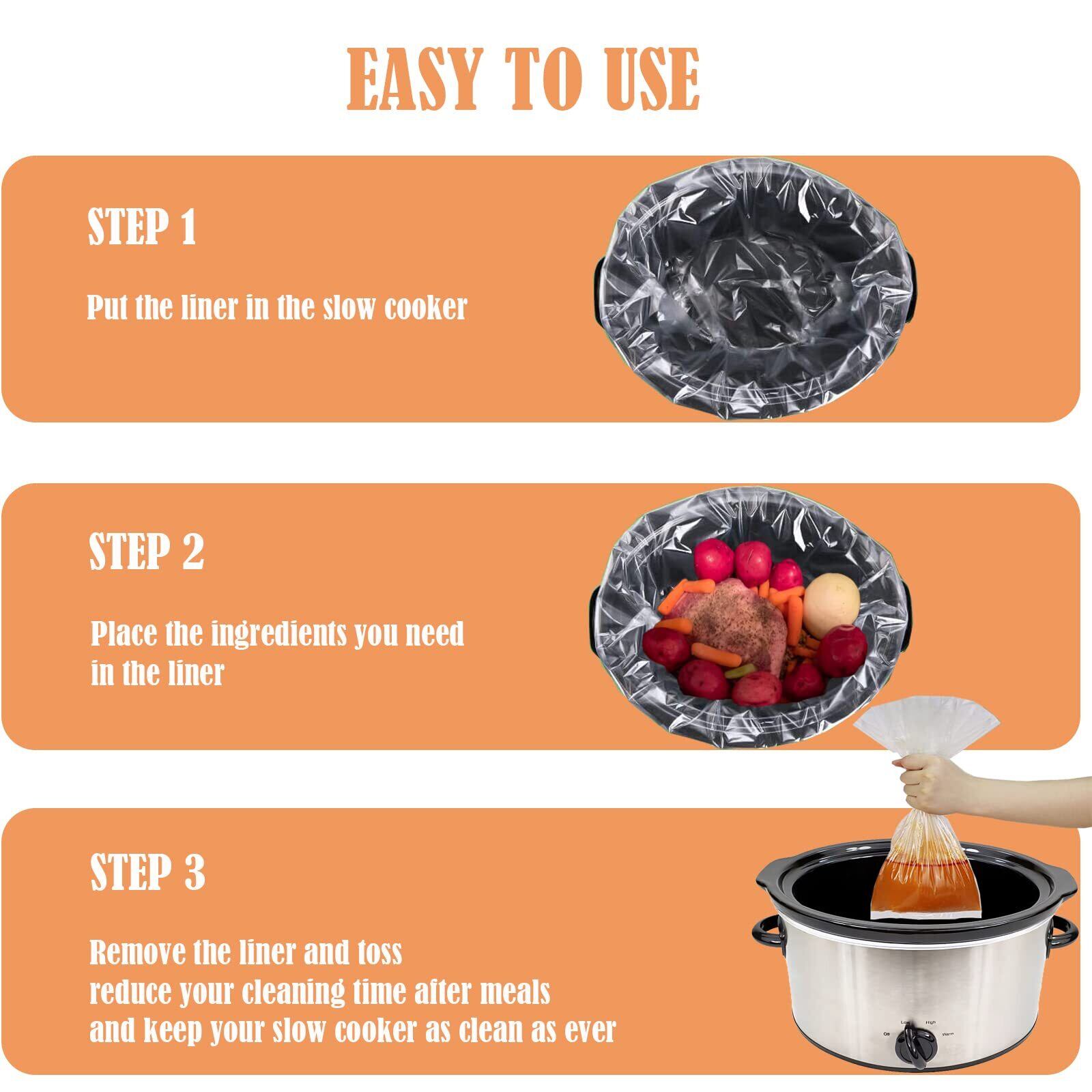 EASY TO USE

STEP 1

Put the liner in the slow cooker

STEP 2

Place the ingredients you need in the liner

STEP 3

Remove the liner and toss
reduce your cleaning time after meals
and keep your slow cooker as clean as ever

Off Low High Warm