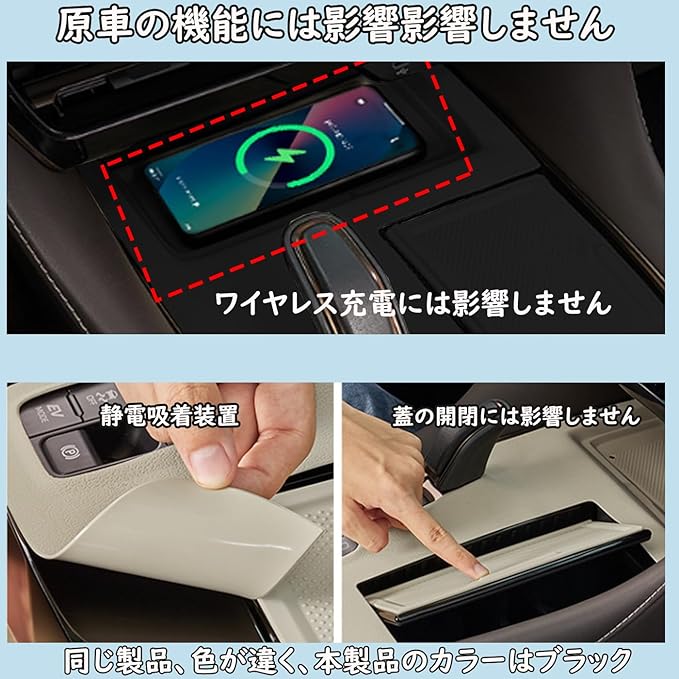 原車の機能には影響影響しません

ワイヤレス充電には影響しません

EV MODE

静電吸着装置

蓋の開閉には影響しません

同じ製品、色が違く、本製品のカラーはブラック