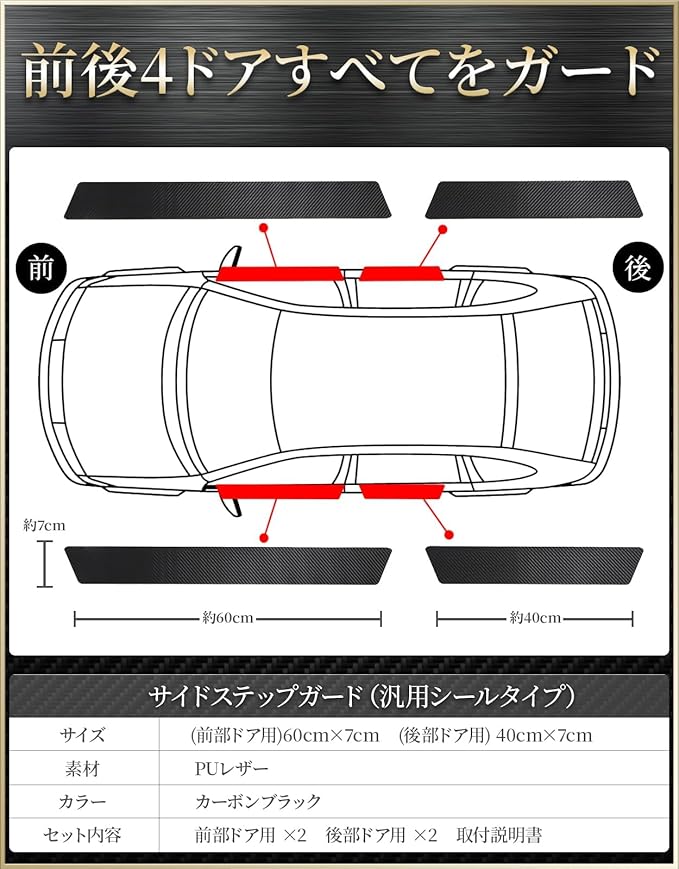 前後4ドアすべてをガード

前

後

約7cm

約60cm

約40cm

サイドステップガード（汎用シールタイプ）

| サイズ | (前部ドア用)60cm×7cm　(後部ドア用) 40cm×7cm |
|---|---|
| 素材 | PUレザー |
| カラー | カーボンブラック |
| セット内容 | 前部ドア用 ×2　後部ドア用 ×2　取付説明書 |