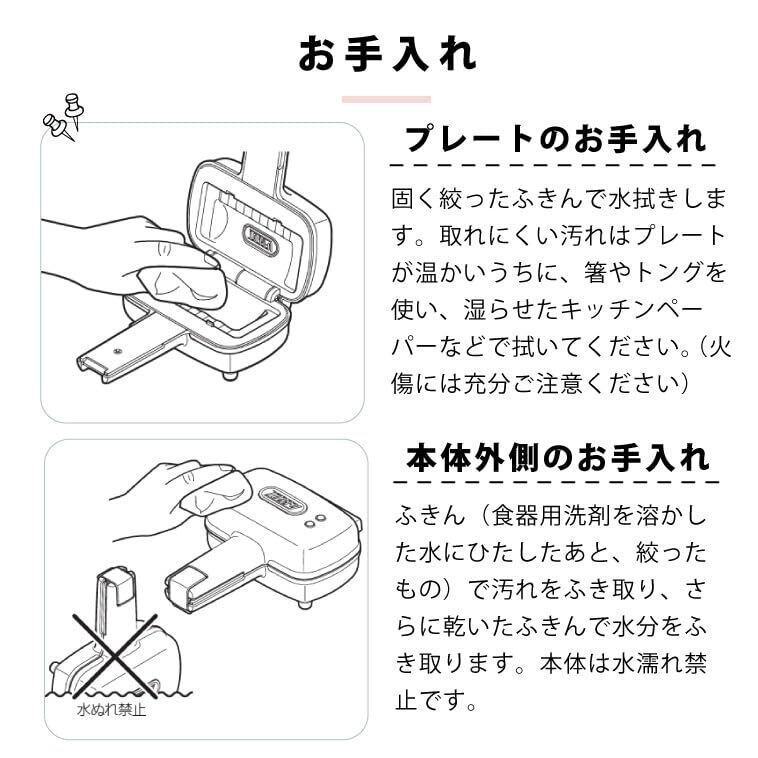 お手入れ

プレートのお手入れ

固く絞ったふきんで水拭きします。取れにくい汚れはプレートが温かいうちに、箸やトングを使い、湿らせたキッチンペーパーなどで拭いてください。（火傷には充分ご注意ください）

本体外側のお手入れ

ふきん（食器用洗剤を溶かした水にひたしたあと、絞ったもの）で汚れをふき取り、さらに乾いたふきんで水分をふき取ります。本体は水濡れ禁止です。

水ぬれ禁止