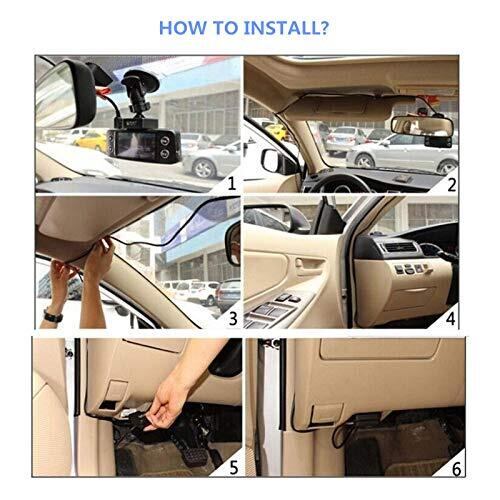 HOW TO INSTALL?

1

2

3

4

5

6