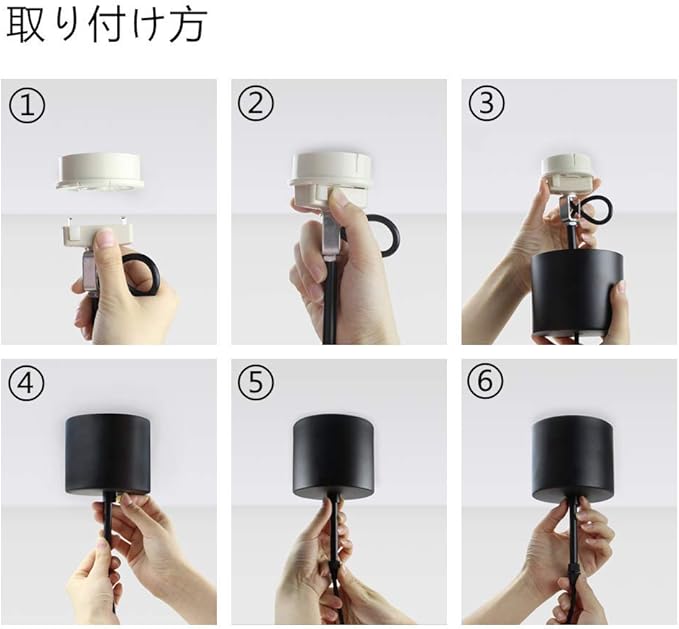 取り付け方

①

②

③

④

⑤

⑥