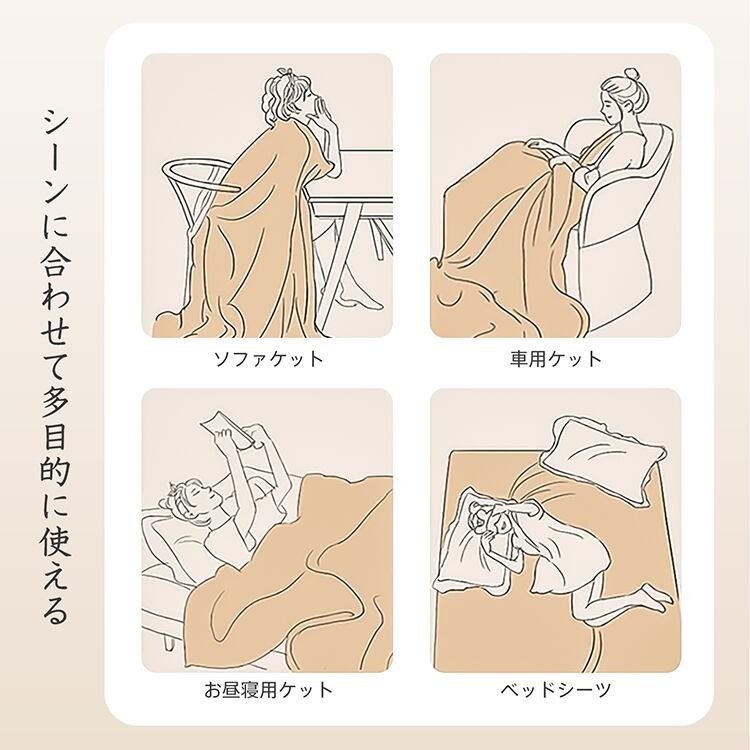 シーンに合わせて多目的に使える

ソファケット

車用ケット

お昼寝用ケット

ベッドシーツ