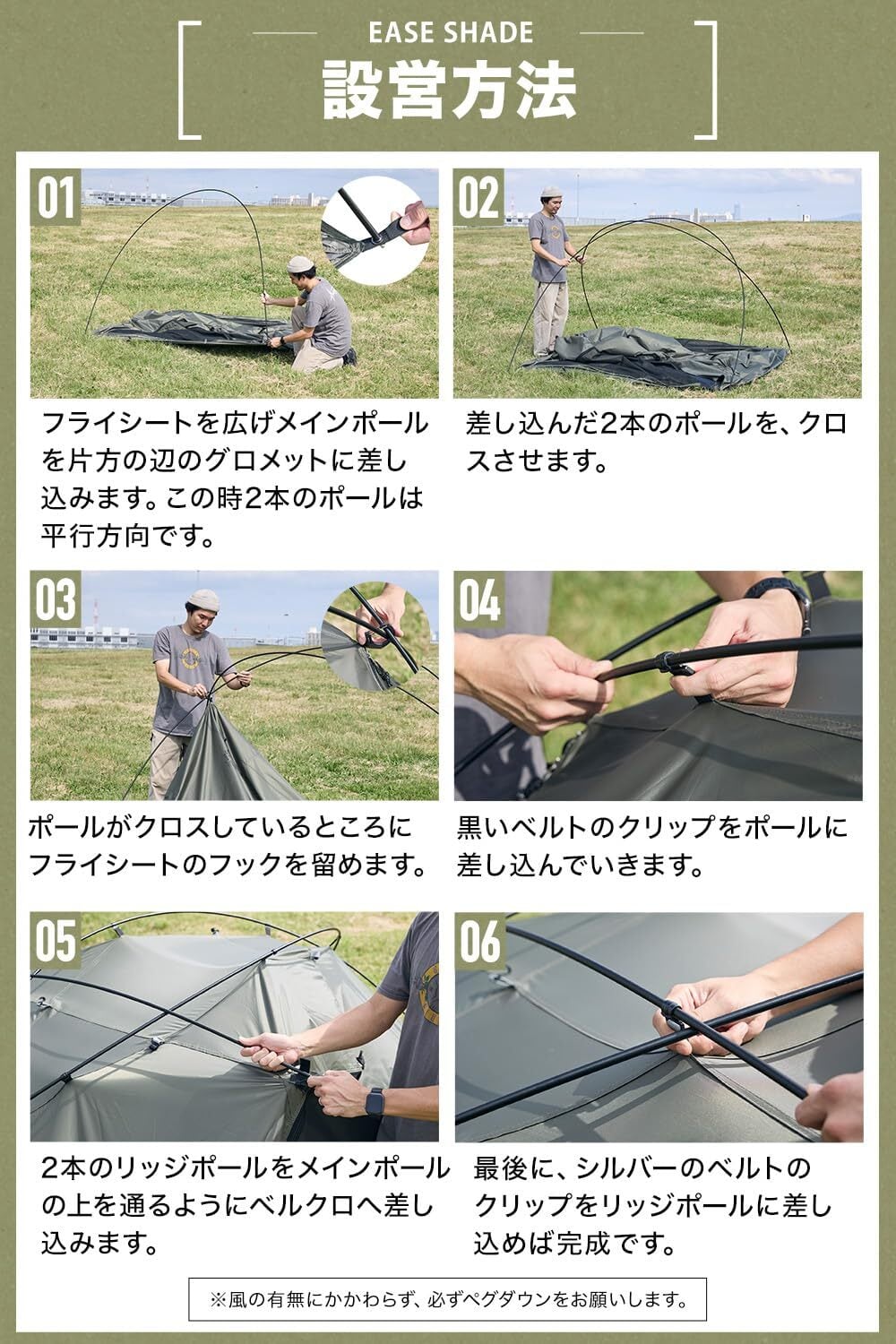 EASE SHADE

設営方法

01

フライシートを広げメインポールを片方の辺のグロメットに差し込みます。この時2本のポールは平行方向です。

02

差し込んだ2本のポールを、クロスさせます。

03

ポールがクロスしているところにフライシートのフックを留めます。

04

黒いベルトのクリップをポールに差し込んでいきます。

05

2本のリッジポールをメインポールの上を通るようにベルクロへ差し込みます。

06

最後に、シルバーのベルトのクリップをリッジポールに差し込めば完成です。

※風の有無にかかわらず、必ずペグダウンをお願いします。