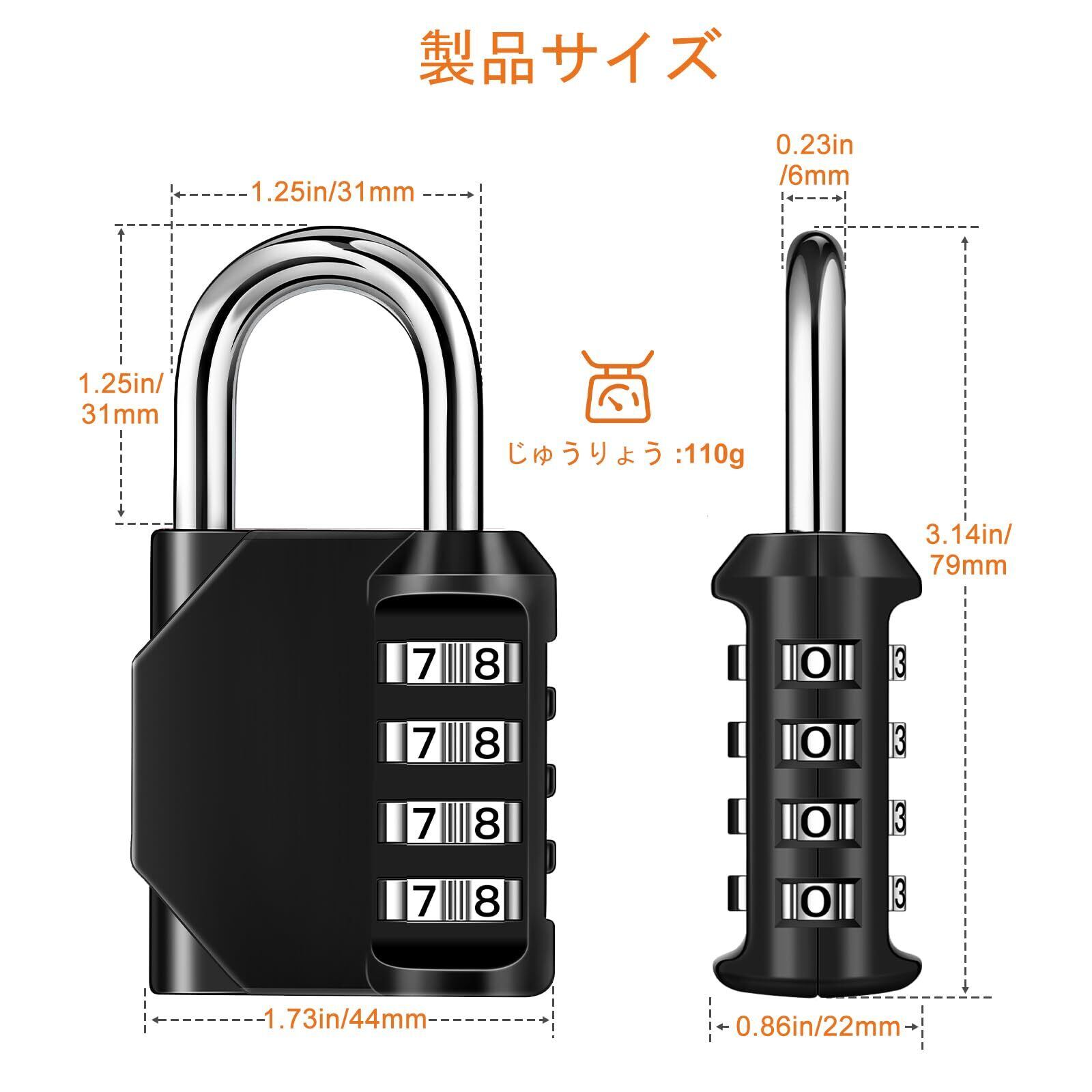 製品サイズ

1.25in/31mm

0.23in /6mm

1.25in/ 31mm

じゅうりょう :110g

3.14in/ 79mm

7 8
7 8
7 8
7 8

0 3
0 3
0 3
0 3

1.73in/44mm

0.86in/22mm