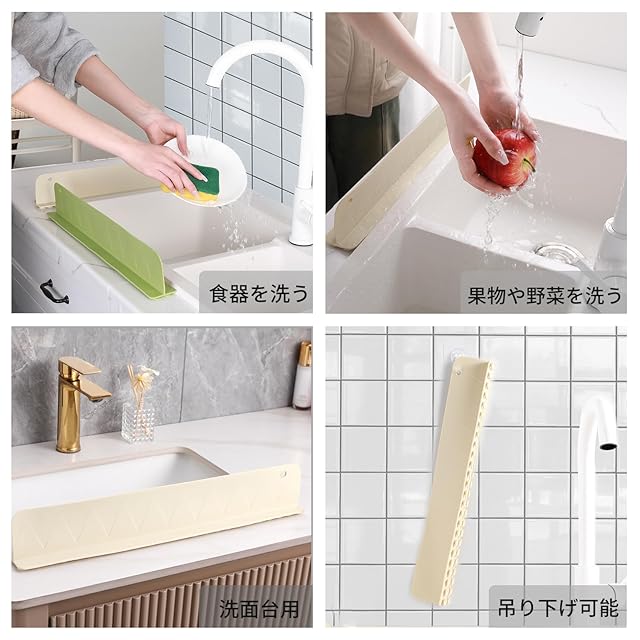 食器を洗う

果物や野菜を洗う

洗面台用

吊り下げ可能