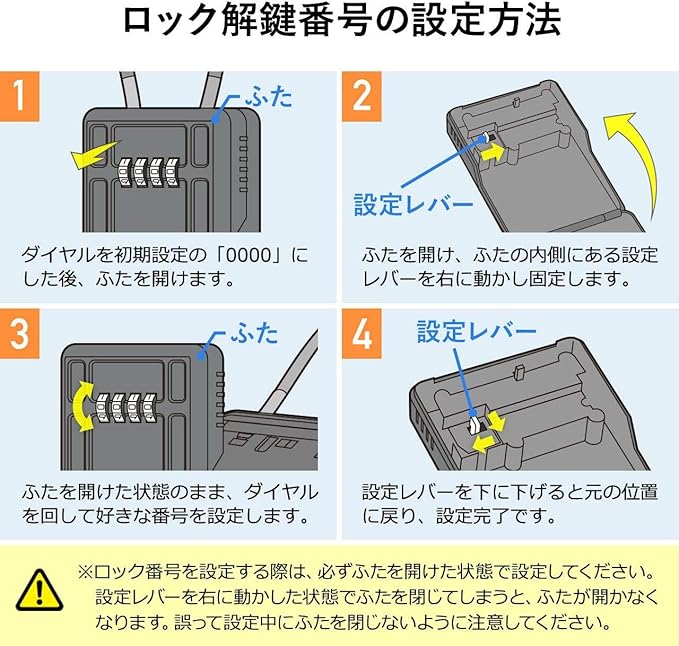 ロック解鍵番号の設定方法

1

ふた

ダイヤルを初期設定の「0000」にした後、ふたを開けます。

2

設定レバー

ふたを開け、ふたの内側にある設定レバーを右に動かし固定します。

3

ふた

ふたを開けた状態のまま、ダイヤルを回して好きな番号を設定します。

4

設定レバー

設定レバーを下に下げると元の位置に戻り、設定完了です。

※ロック番号を設定する際は、必ずふたを開けた状態で設定してください。設定レバーを右に動かした状態でふたを閉じてしまうと、ふたが開かなくなります。誤って設定中にふたを閉じないように注意してください。