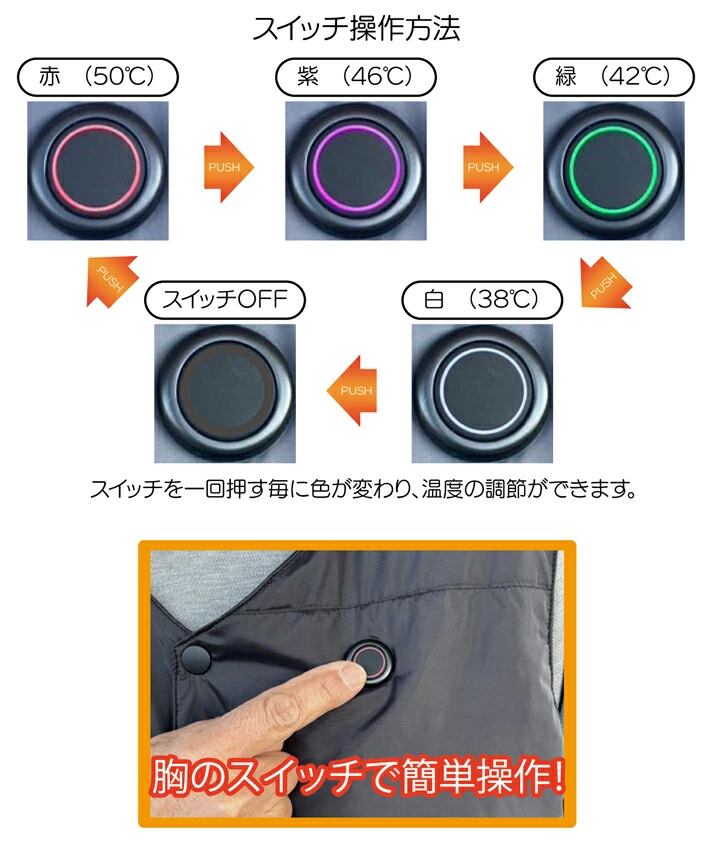 スイッチ操作方法

赤 （50℃）

PUSH

紫 （46℃）

PUSH

緑 （42℃）

PUSH

白 （38℃）

PUSH

スイッチOFF

PUSH

スイッチを一回押す毎に色が変わり、温度の調節ができます。

胸のスイッチで簡単操作！