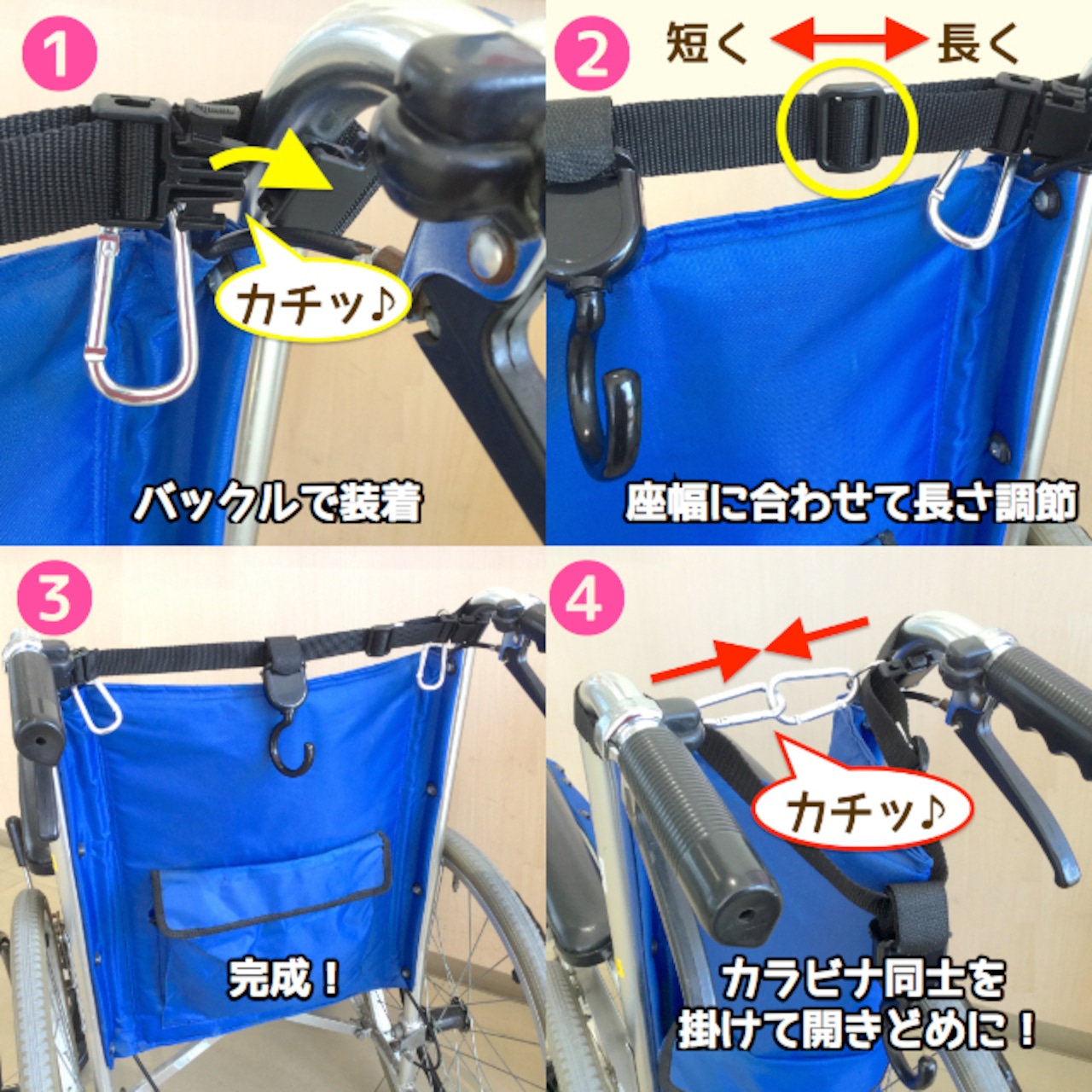 1

カチッ♪

バックルで装着

2

短く 長く

座幅に合わせて長さ調節

3

完成！

4

カチッ♪

カラビナ同士を掛けて開きどめに！