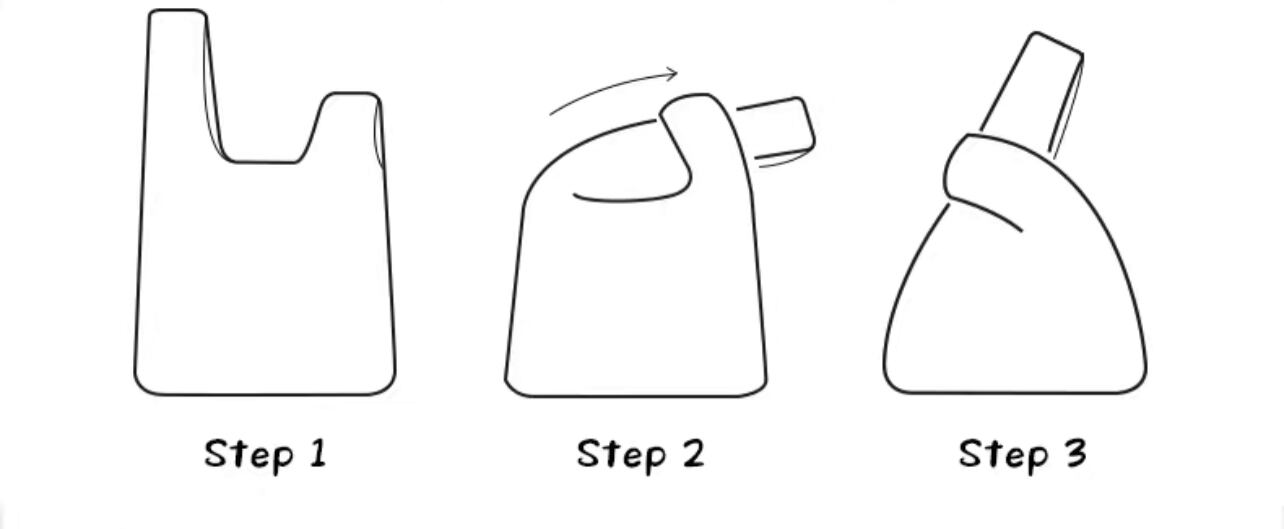 Step 1

Step 2

Step 3