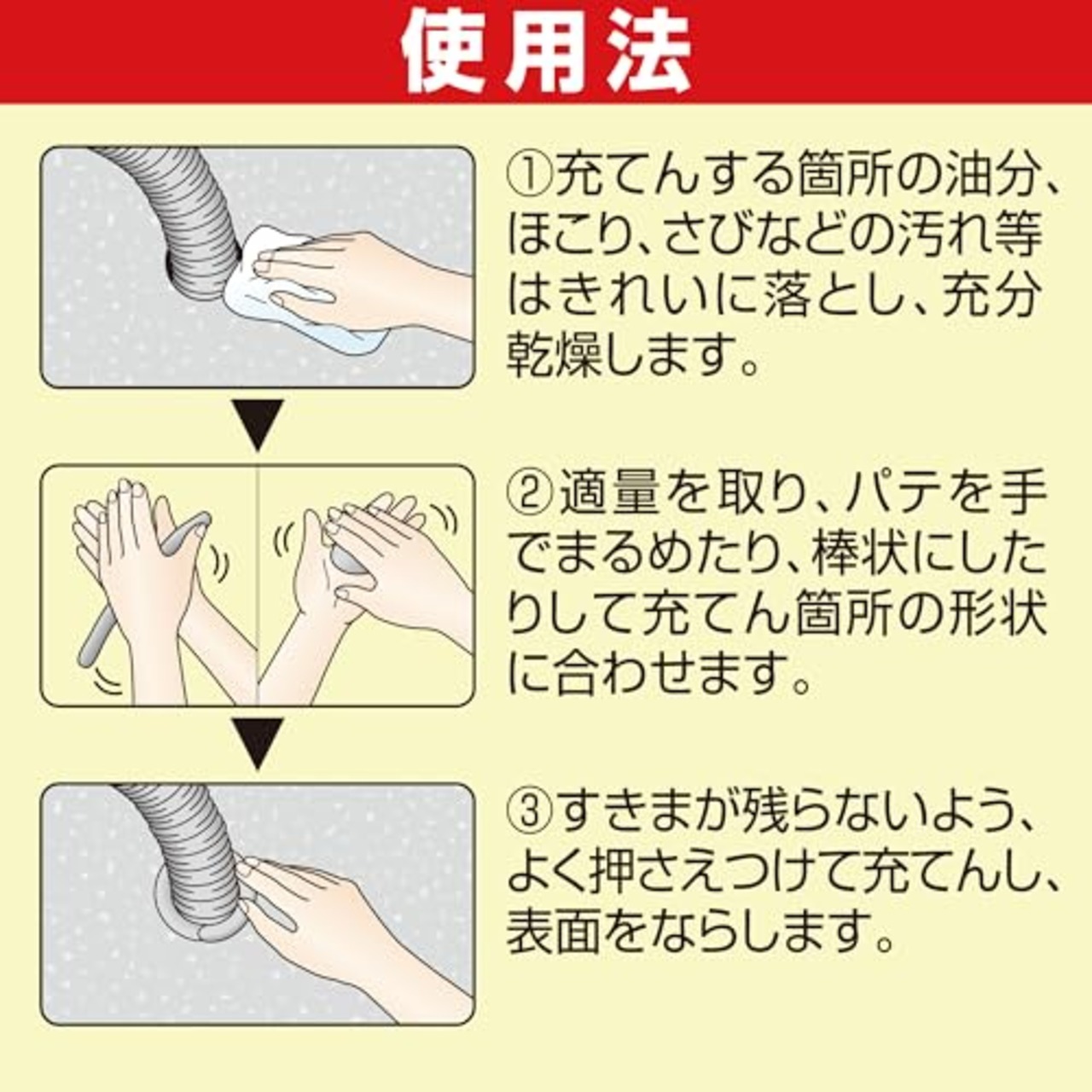 使用法

①充てんする箇所の油分、ほこり、さびなどの汚れ等はきれいに落とし、充分乾燥します。

②適量を取り、パテを手でまるめたり、棒状にしたりして充てん箇所の形状に合わせます。

③すきまが残らないよう、よく押さえつけて充てんし、表面をならします。