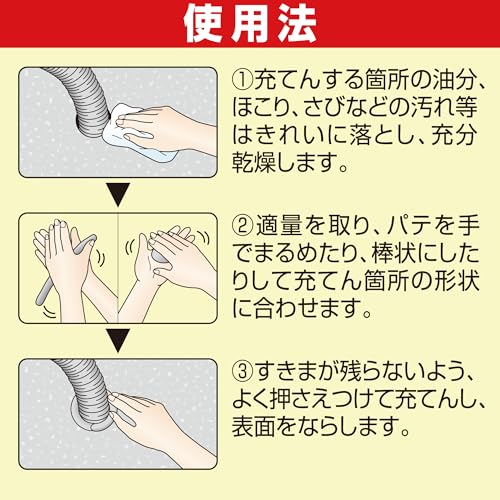 使用法

①充てんする箇所の油分、ほこり、さびなどの汚れ等はきれいに落とし、充分乾燥します。

②適量を取り、パテを手でまるめたり、棒状にしたりして充てん箇所の形状に合わせます。

③すきまが残らないよう、よく押さえつけて充てんし、表面をならします。