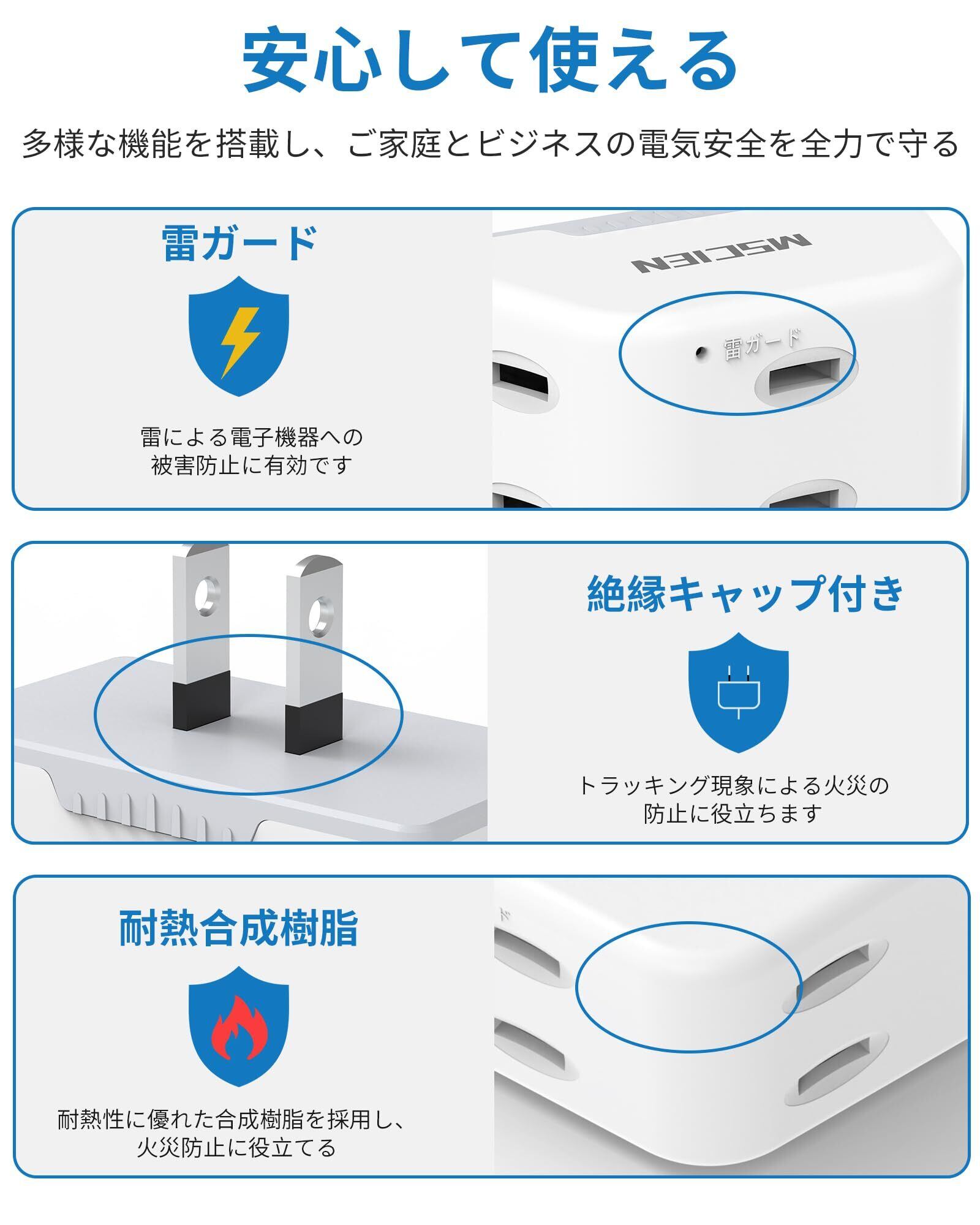 安心して使える

多様な機能を搭載し、ご家庭とビジネスの電気安全を全力で守る

雷ガード

雷による電子機器への被害防止に有効です

MSCIEN

雷ガード

絶縁キャップ付き

トラッキング現象による火災の防止に役立ちます

耐熱合成樹脂

耐熱性に優れた合成樹脂を採用し、火災防止に役立てる