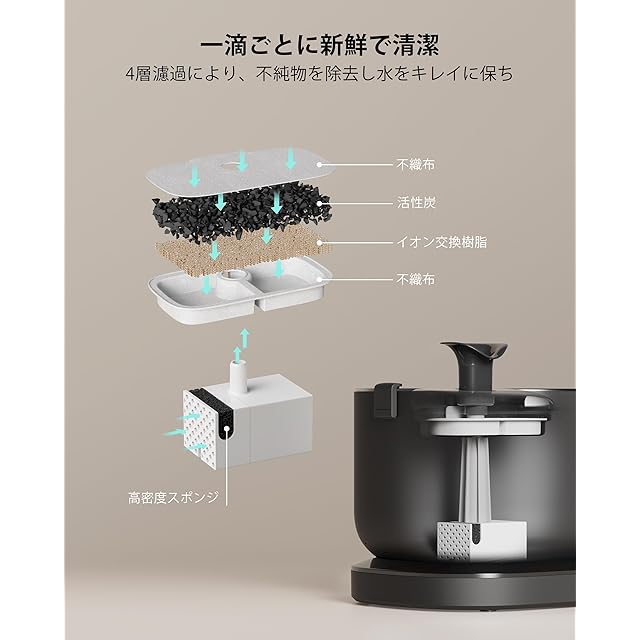 一滴ごとに新鮮で清潔
4層濾過により、不純物を除去し水をキレイに保ち

不織布
活性炭
イオン交換樹脂
不織布

高密度スポンジ