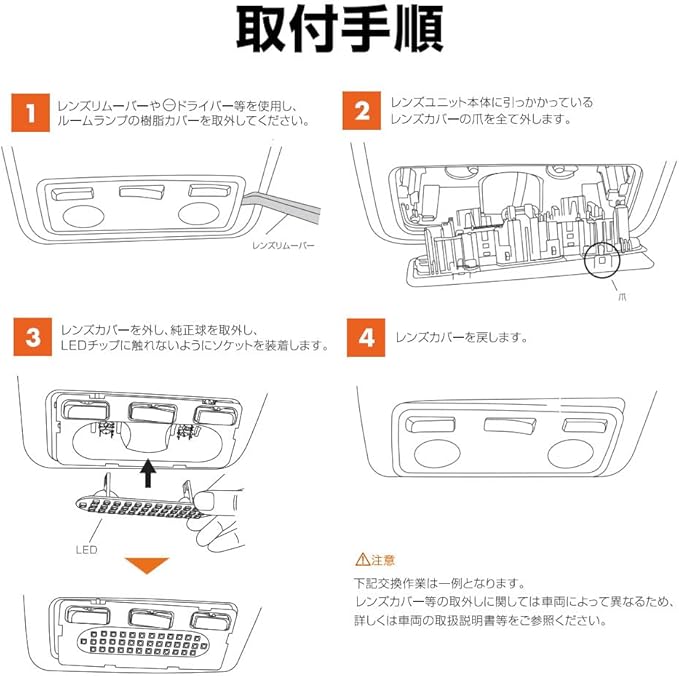 取付手順

1 レンズリムーバーや⊖ドライバー等を使用し、ルームランプの樹脂カバーを取外してください。

レンズリムーバー

2 レンズユニット本体に引っかかっているレンズカバーの爪を全て外します。

爪

3 レンズカバーを外し、純正球を取外し、LEDチップに触れないようにソケットを装着します。

LED

4 レンズカバーを戻します。

⚠注意
下記交換作業は一例となります。
レンズカバー等の取外しに関しては車両によって異なるため、詳しくは車両の取扱説明書等をご参照ください。