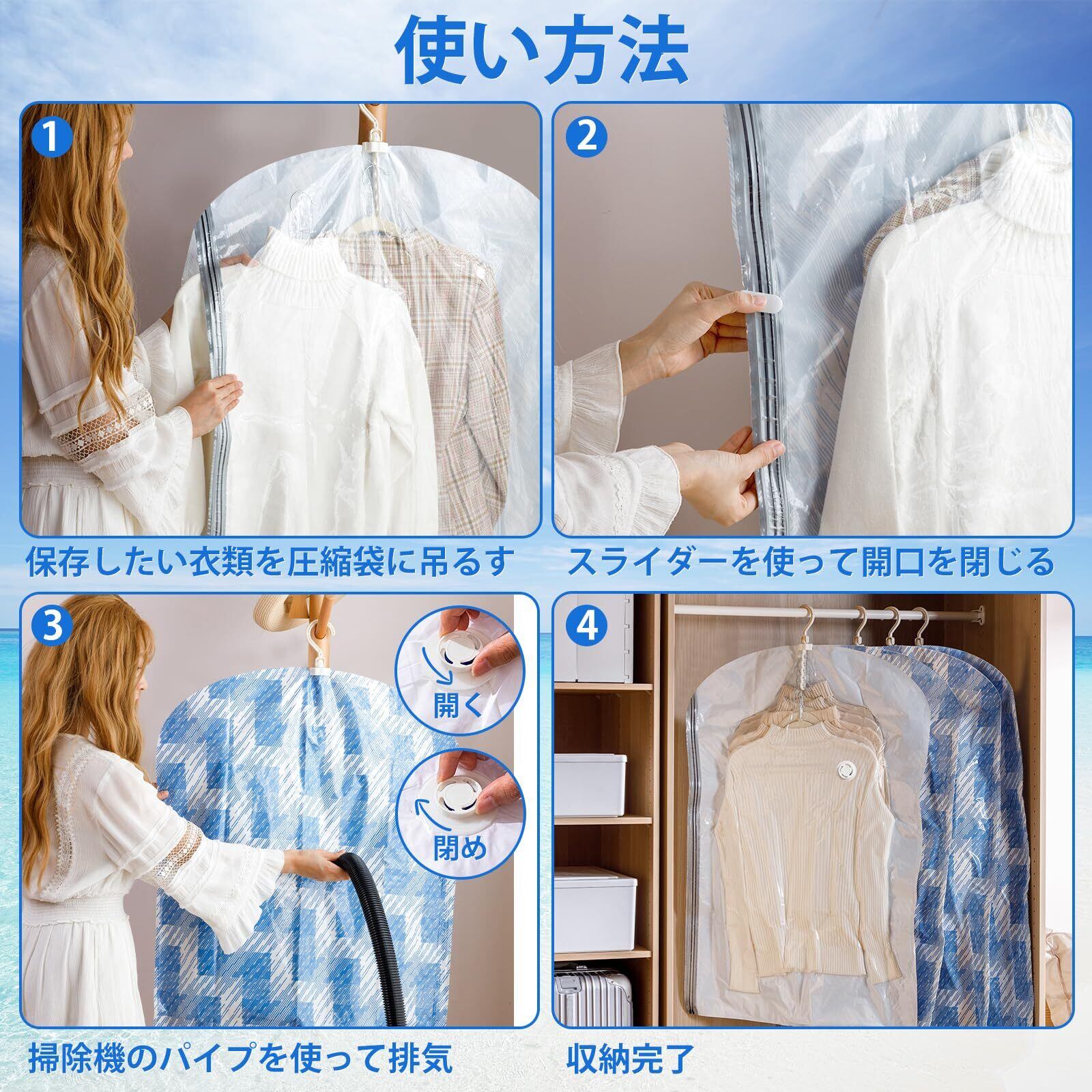 使い方法

1

保存したい衣類を圧縮袋に吊るす

2

スライダーを使って開口を閉じる

3

開く

閉め

掃除機のパイプを使って排気

4

収納完了