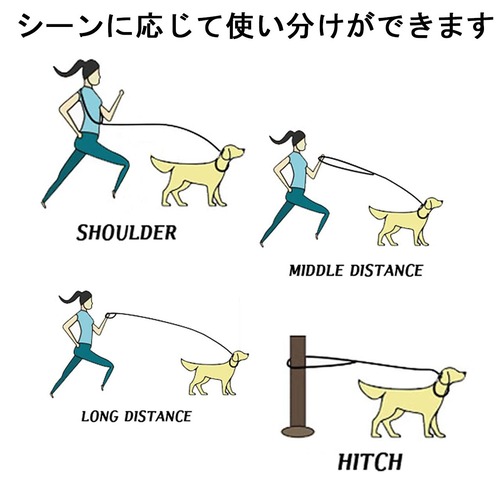 シーンに応じて使い分けができます

SHOULDER

MIDDLE DISTANCE

LONG DISTANCE

HITCH