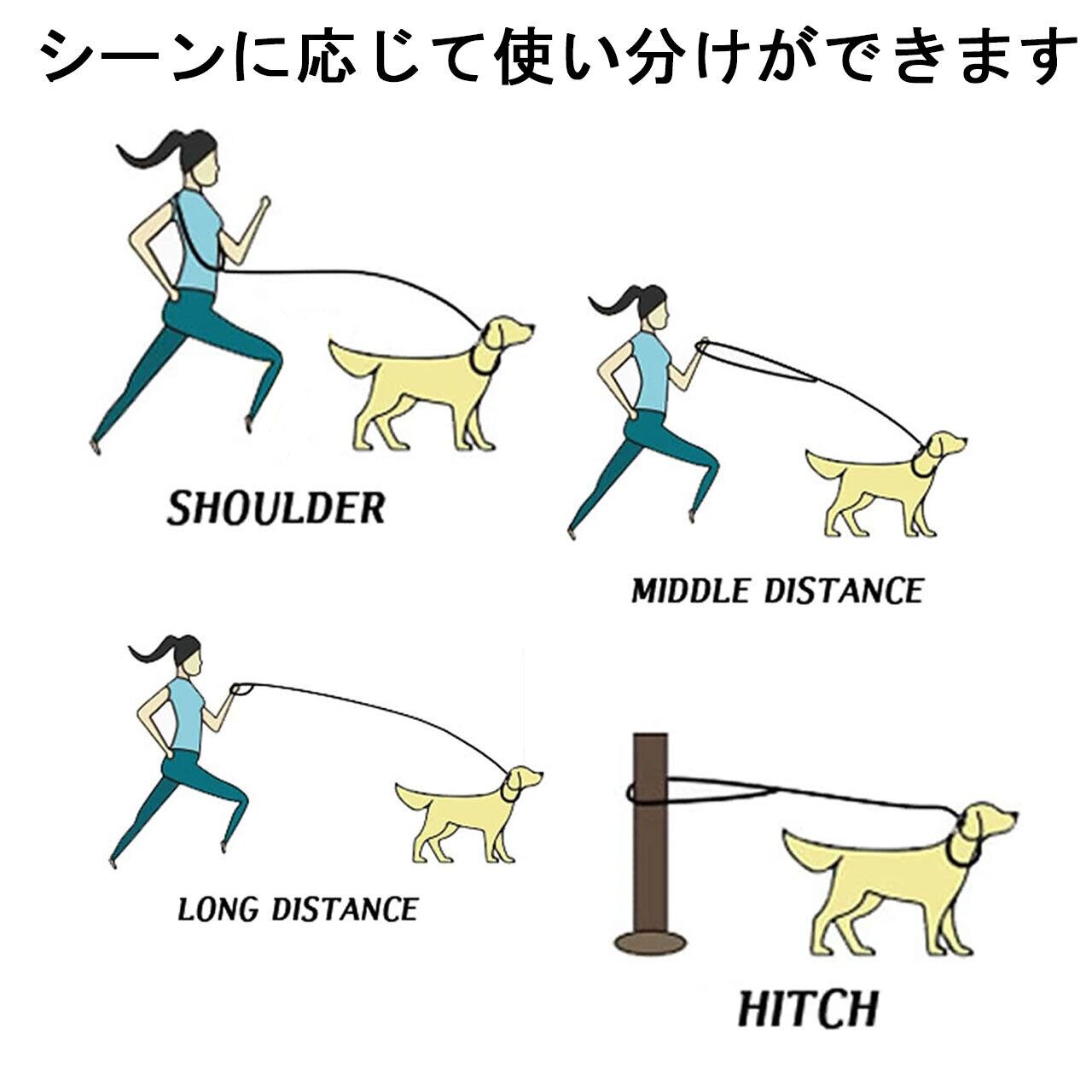 シーンに応じて使い分けができます

SHOULDER

MIDDLE DISTANCE

LONG DISTANCE

HITCH