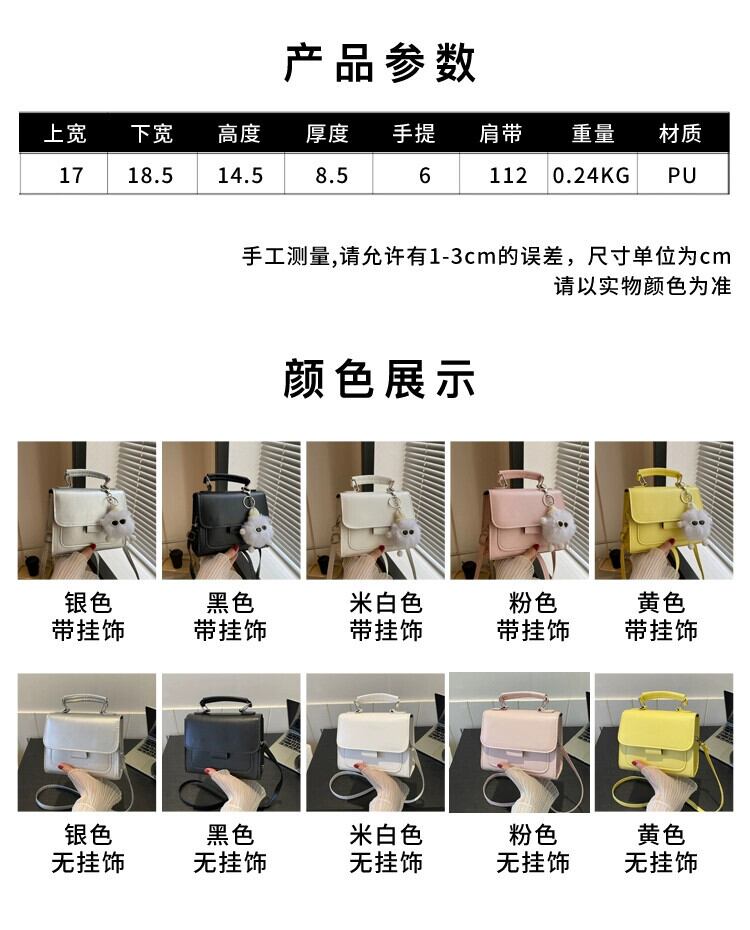 产品参数

| 上宽 | 下宽 | 高度 | 厚度 | 手提 | 肩带 | 重量 | 材质 |
|---|---|---|---|---|---|---|---|
| 17 | 18.5 | 14.5 | 8.5 | 6 | 112 | 0.24KG | PU |

手工测量,请允许有1-3cm的误差，尺寸单位为cm
请以实物颜色为准

颜色展示

银色
带挂饰

黑色
带挂饰

米白色
带挂饰

粉色
带挂饰

黄色
带挂饰

银色
无挂饰

黑色
无挂饰

米白色
无挂饰

粉色
无挂饰

黄色
无挂饰