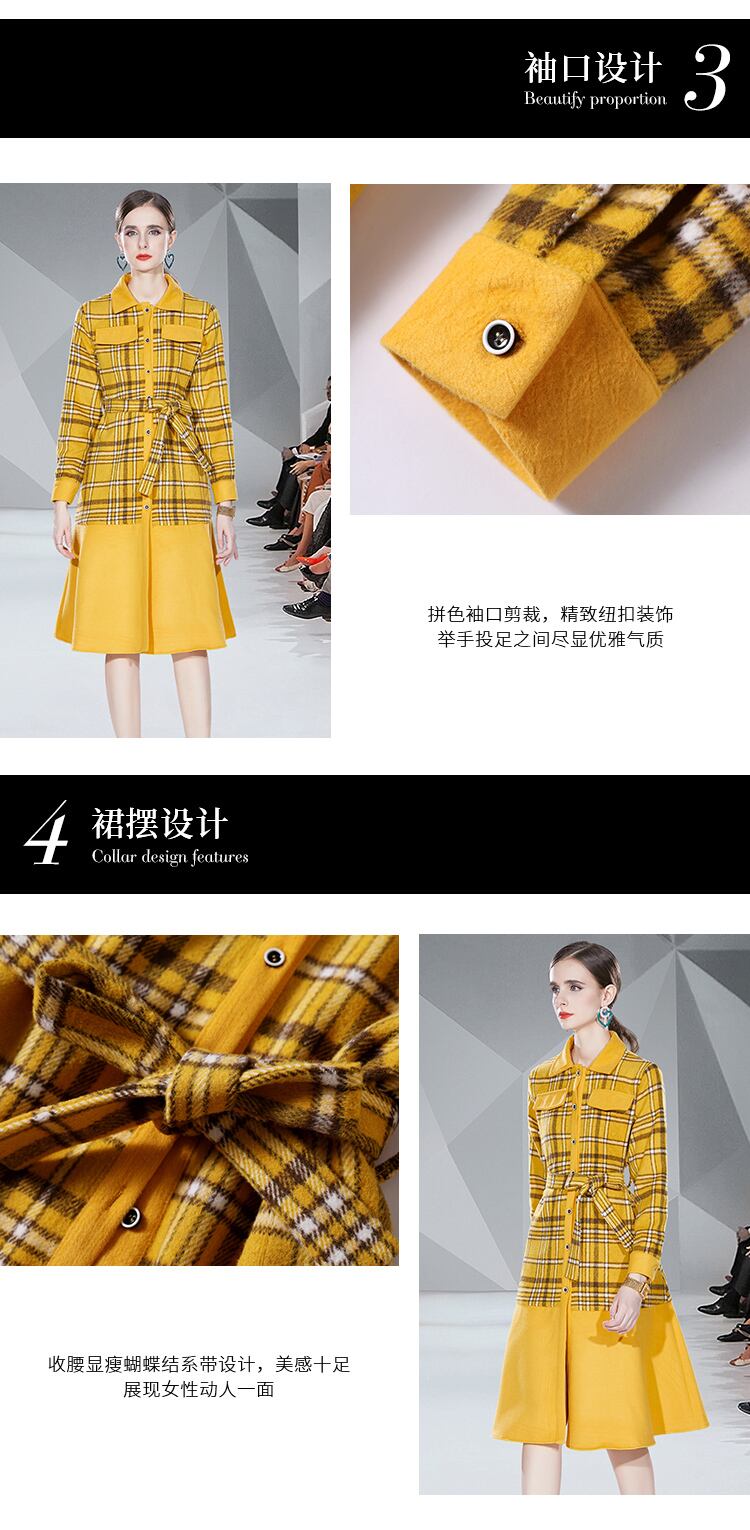 袖口设计
Beautify proportion
3

拼色袖口剪裁，精致纽扣装饰
举手投足之间尽显优雅气质

4
裙摆设计
Collar design features

收腰显瘦蝴蝶结系带设计，美感十足
展现女性动人一面