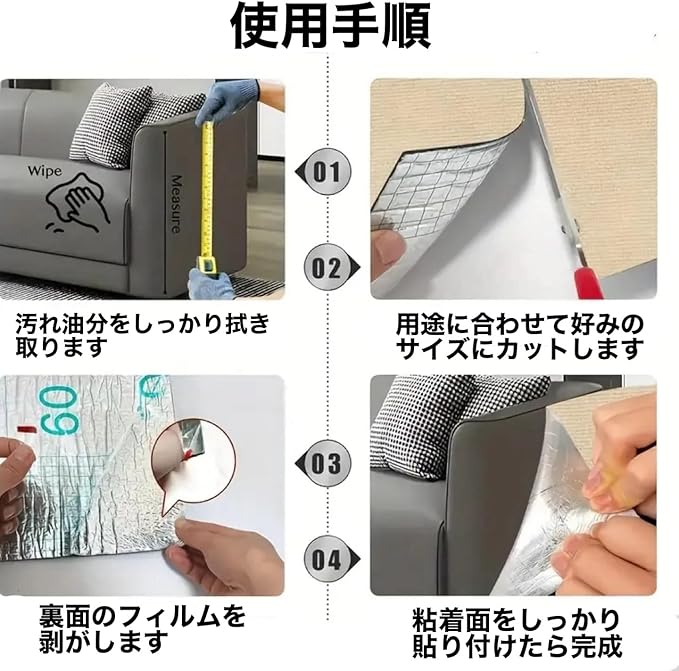 使用手順

Wipe

Measure

01

汚れ油分をしっかり拭き取ります

02

用途に合わせて好みのサイズにカットします

60

03

裏面のフィルムを剥がします

04

粘着面をしっかり貼り付けたら完成