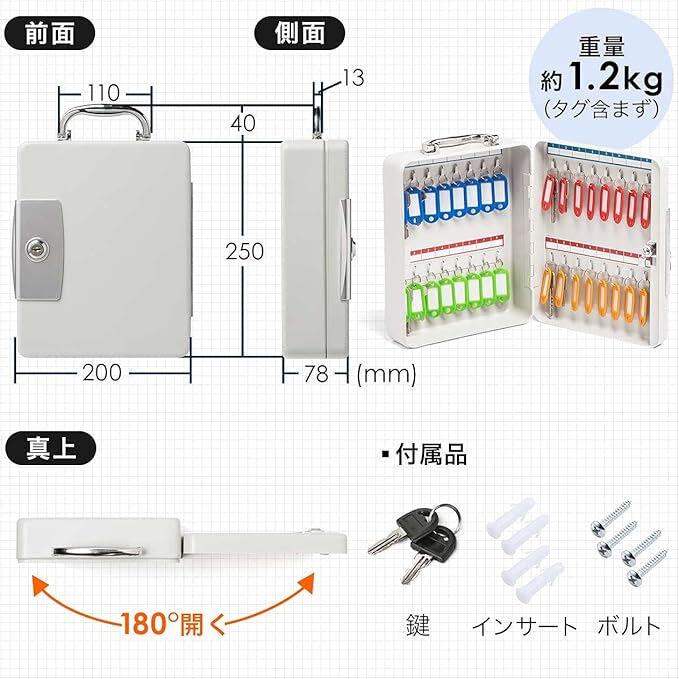 前面

側面

重量
約1.2kg
(タグ含まず)

110

13

40

250

200

78

(mm)

真上

▪付属品

180°開く

鍵

インサート

ボルト