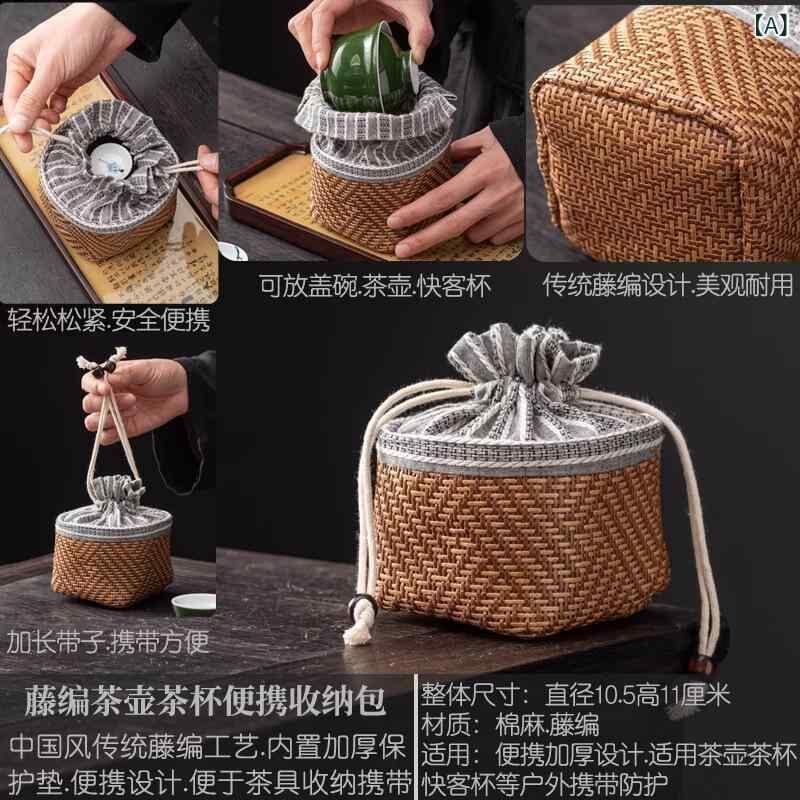 【A】

轻松松紧.安全便携

可放盖碗.茶壶.快客杯

传统藤编设计.美观耐用

加长带子.携带方便

藤编茶壶茶杯便携收纳包

中国风传统藤编工艺.内置加厚保护垫.便携设计.便于茶具收纳携带

整体尺寸：直径10.5高11厘米

材质：棉麻.藤编

适用：便携加厚设计.适用茶壶茶杯快客杯等户外携带防护