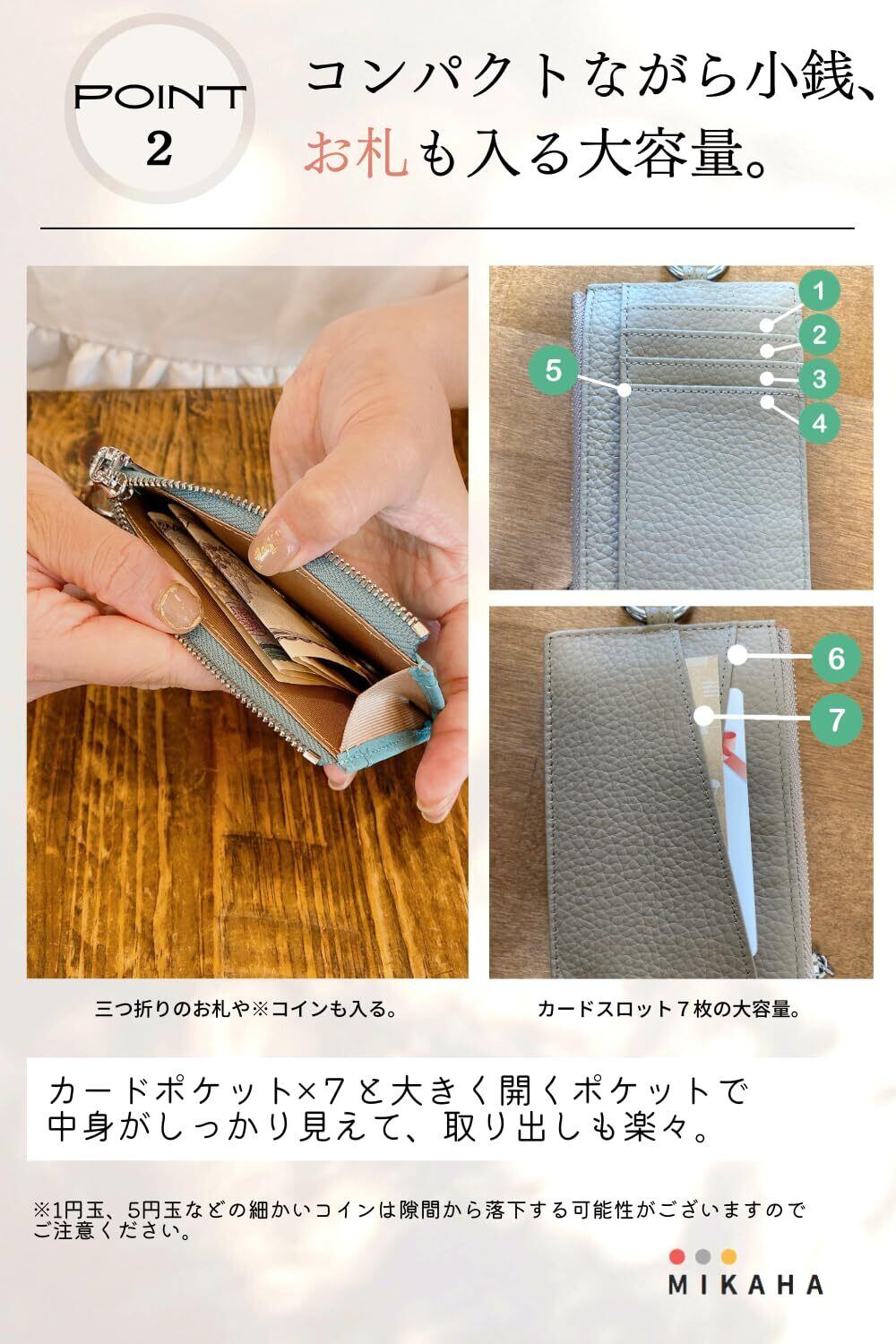 POINT 2

コンパクトながら小銭、お札も入る大容量。

1
2
3
4
5

6
7

三つ折りのお札や※コインも入る。

カードスロット７枚の大容量。

カードポケット×7と大きく開くポケットで中身がしっかり見えて、取り出しも楽々。

※1円玉、5円玉などの細かいコインは隙間から落下する可能性がございますのでご注意ください。

MIKAHA