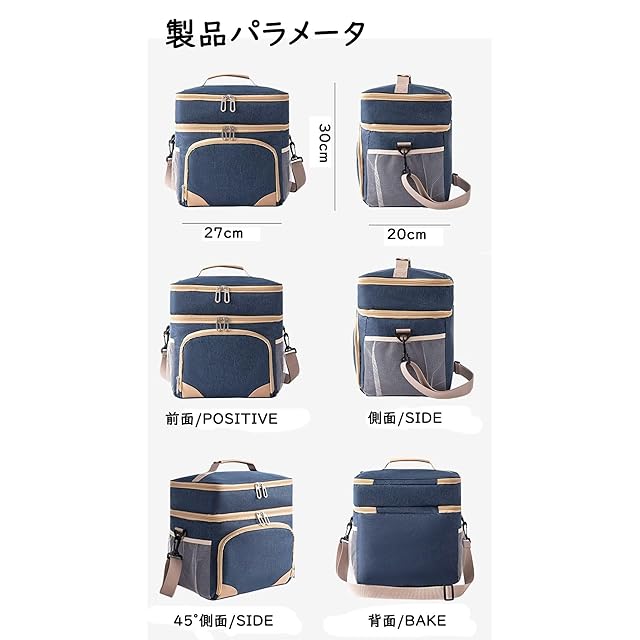 製品パラメータ

30cm

27cm

20cm

前面/POSITIVE

側面/SIDE

45°側面/SIDE

背面/BAKE