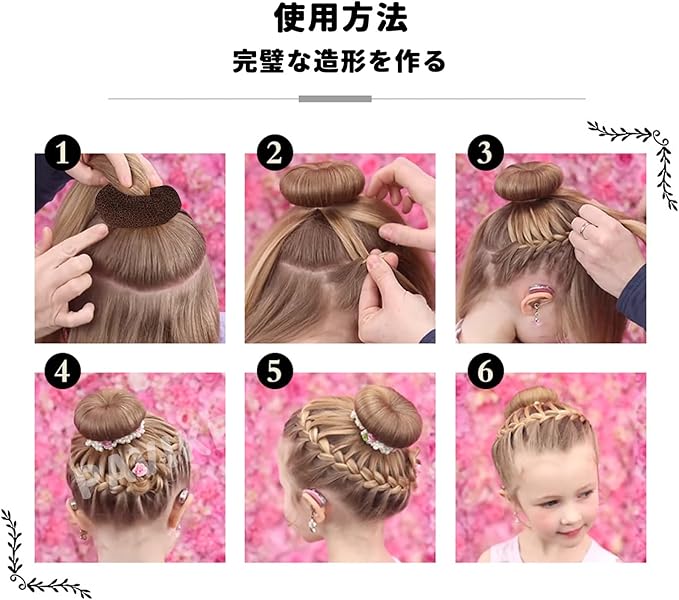 使用方法

完璧な造形を作る

1

2

3

4

5

6