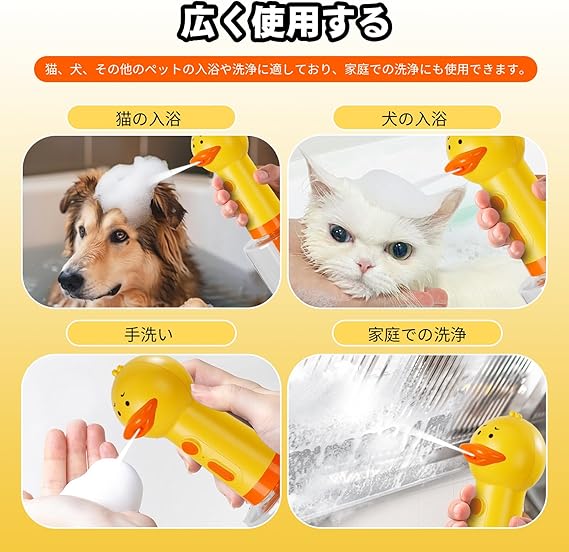 広く使用する

猫、犬、その他のペットの入浴や洗浄に適しており、家庭での洗浄にも使用できます。

猫の入浴

犬の入浴

手洗い

家庭での洗浄