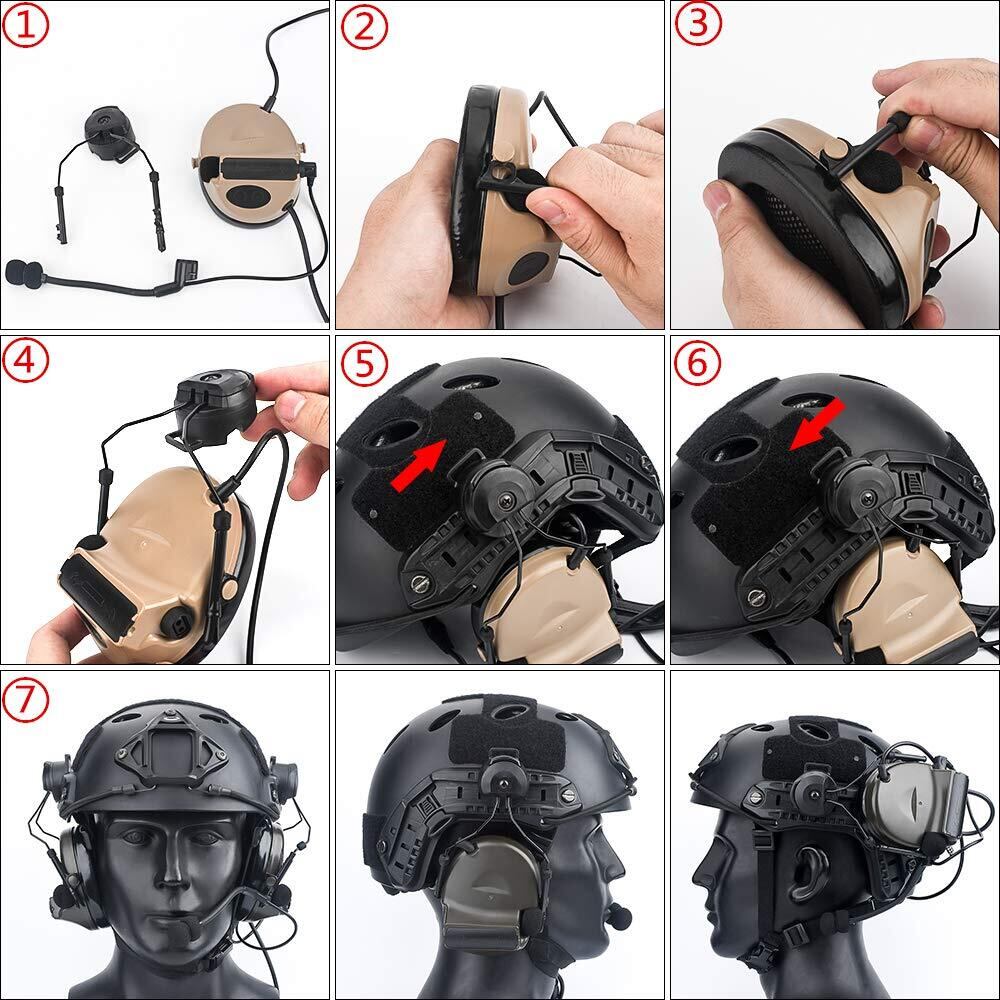 ①
②
③
④
⑤
⑥
⑦