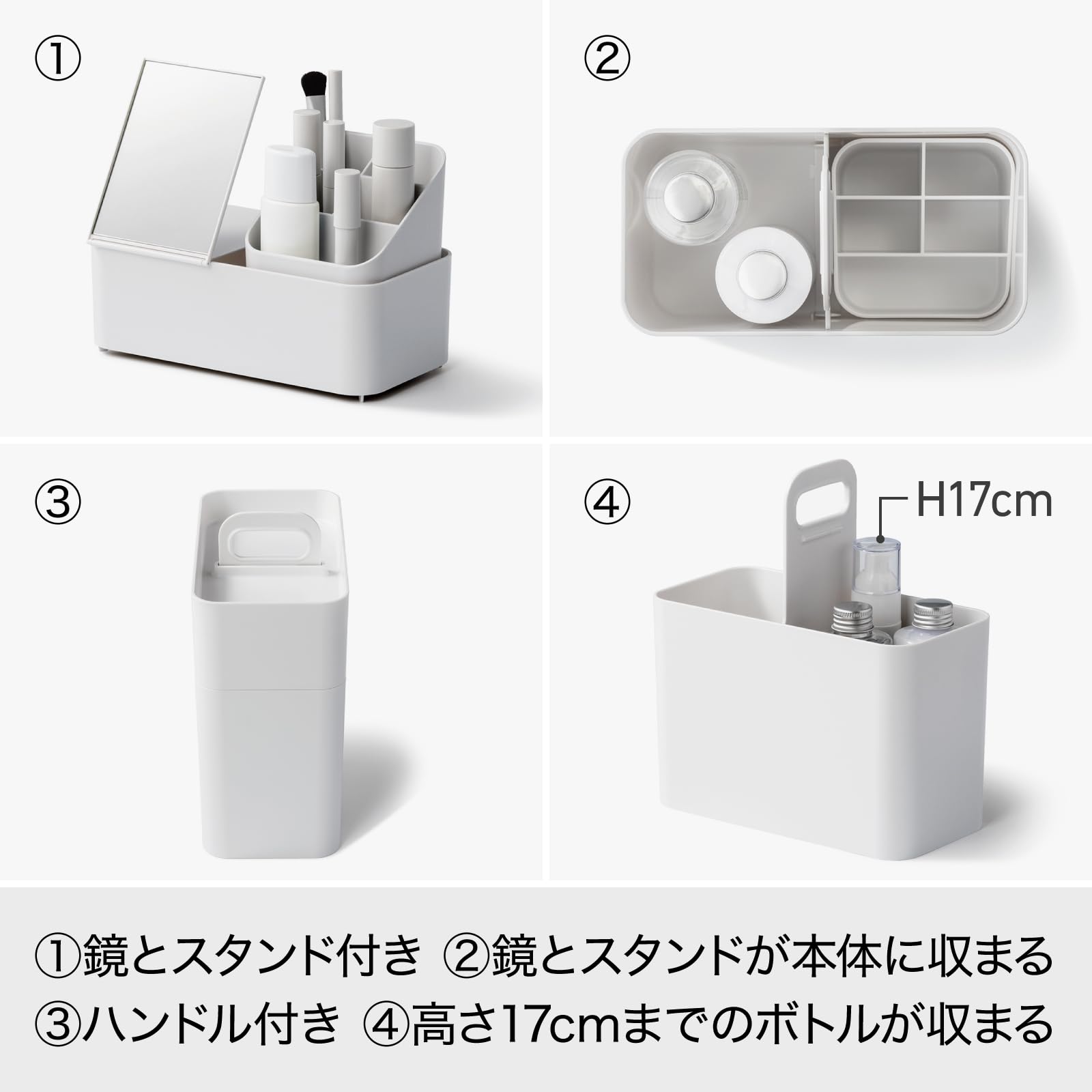 ①

②

③

④

H17cm

①鏡とスタンド付き ②鏡とスタンドが本体に収まる
③ハンドル付き ④高さ17cmまでのボトルが収まる