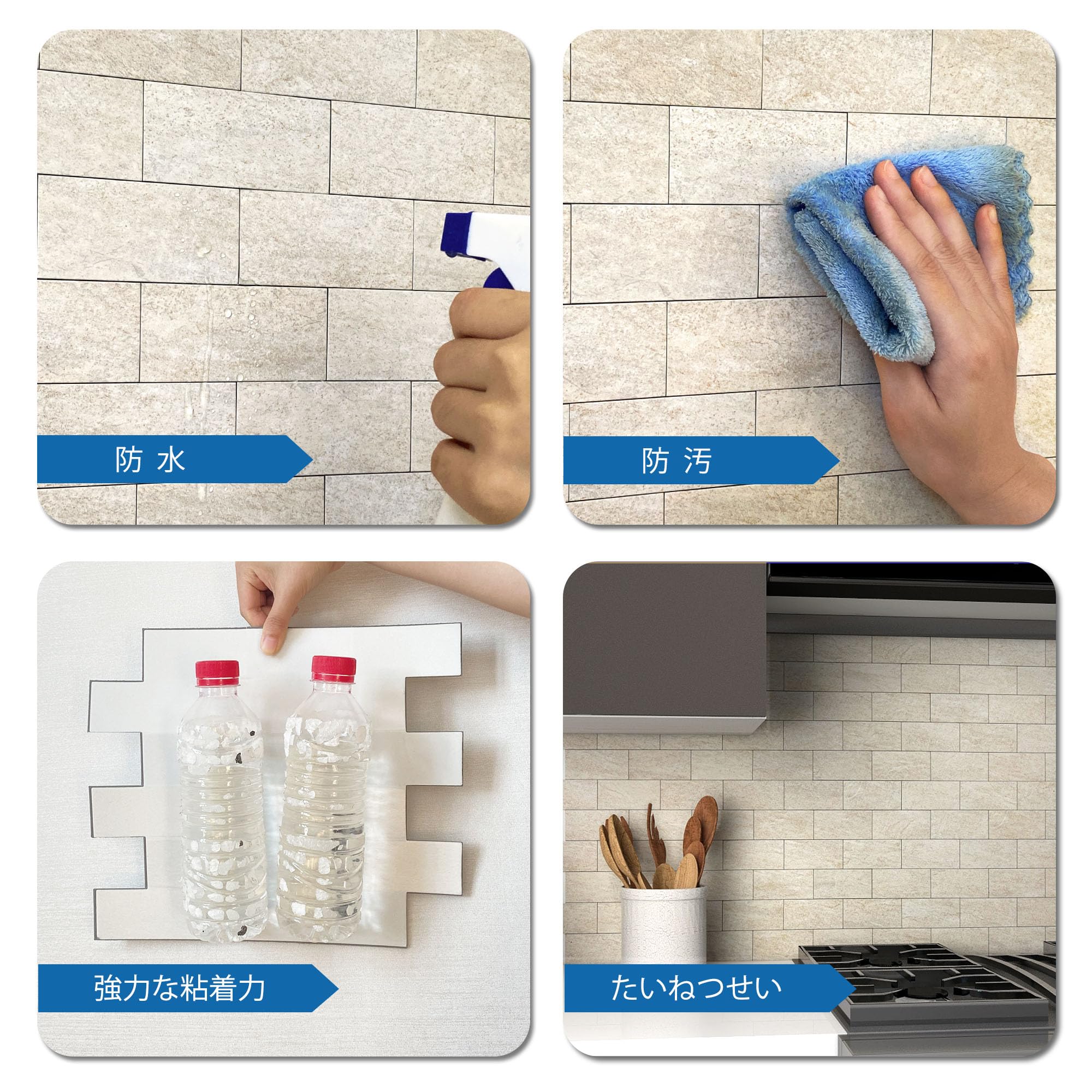 防 水

防 汚

強力な粘着力

たいねつせい