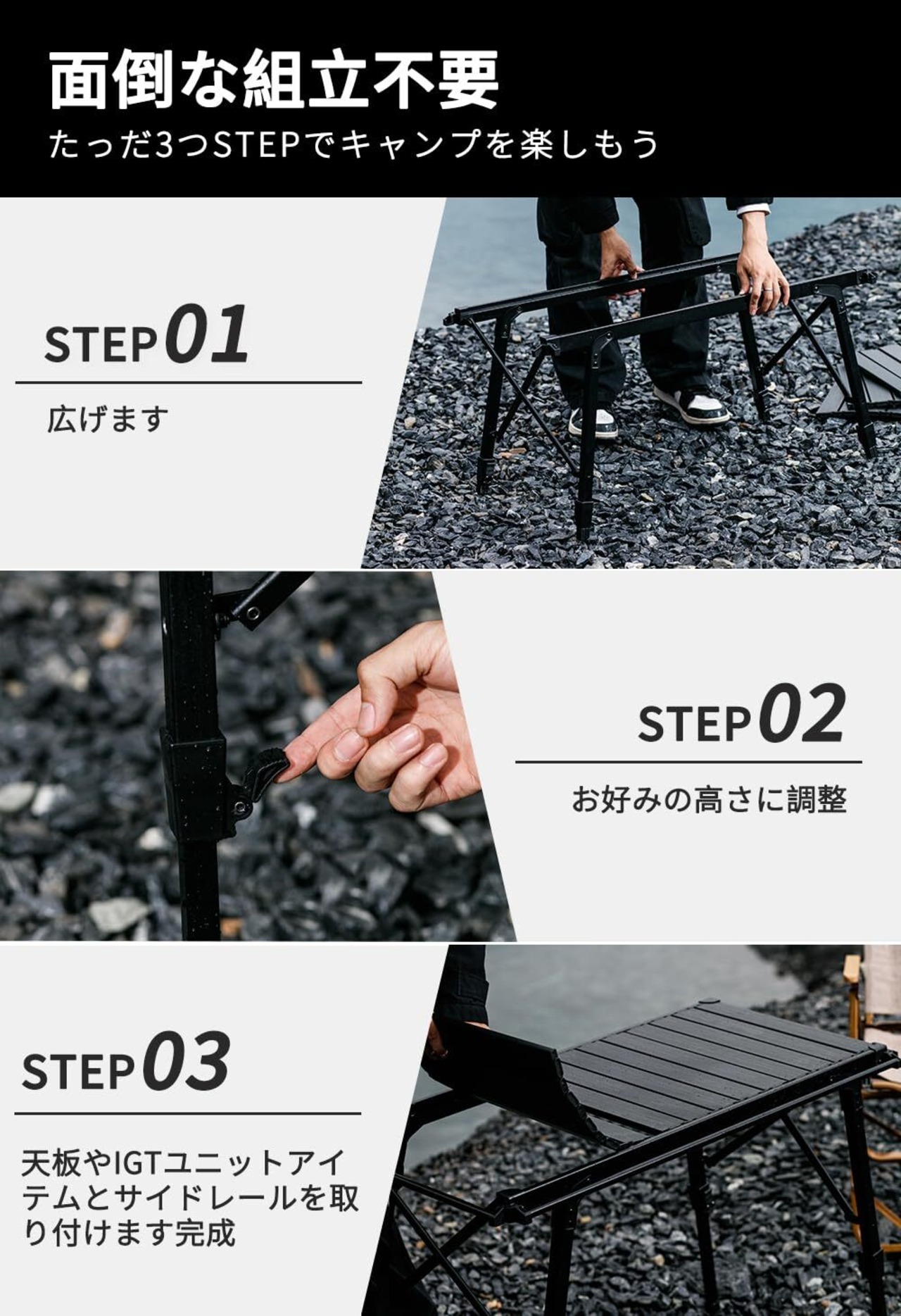 面倒な組立不要
たっだ3つSTEPでキャンプを楽しもう

STEP01
広げます

STEP02
お好みの高さに調整

STEP03
天板やIGTユニットアイテムとサイドレールを取り付けます完成