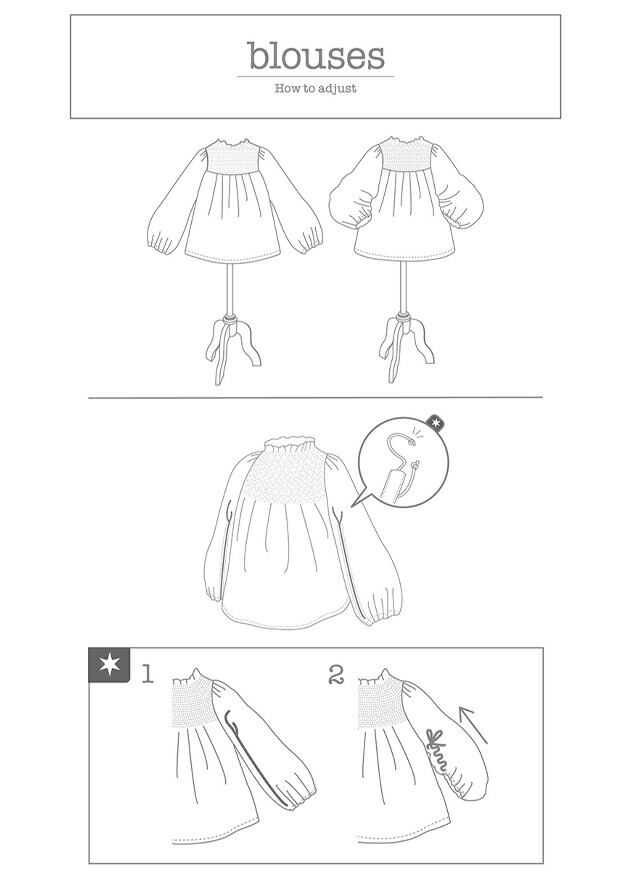 blouses

How to adjust

1

2