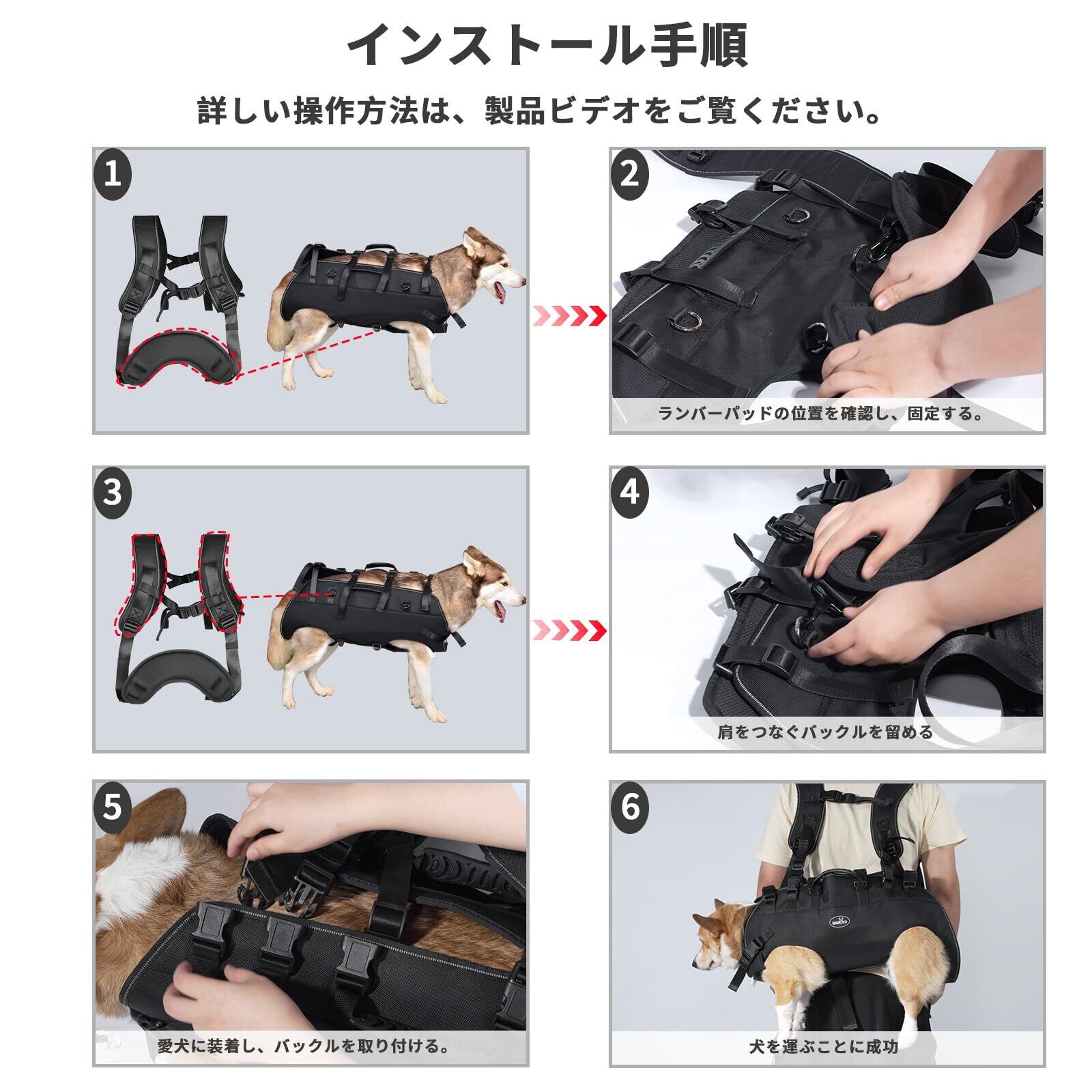 インストール手順

詳しい操作方法は、製品ビデオをご覧ください。

1

2

ランバーパッドの位置を確認し、固定する。

3

4

肩をつなぐバックルを留める

5

愛犬に装着し、バックルを取り付ける。

6

犬を運ぶことに成功